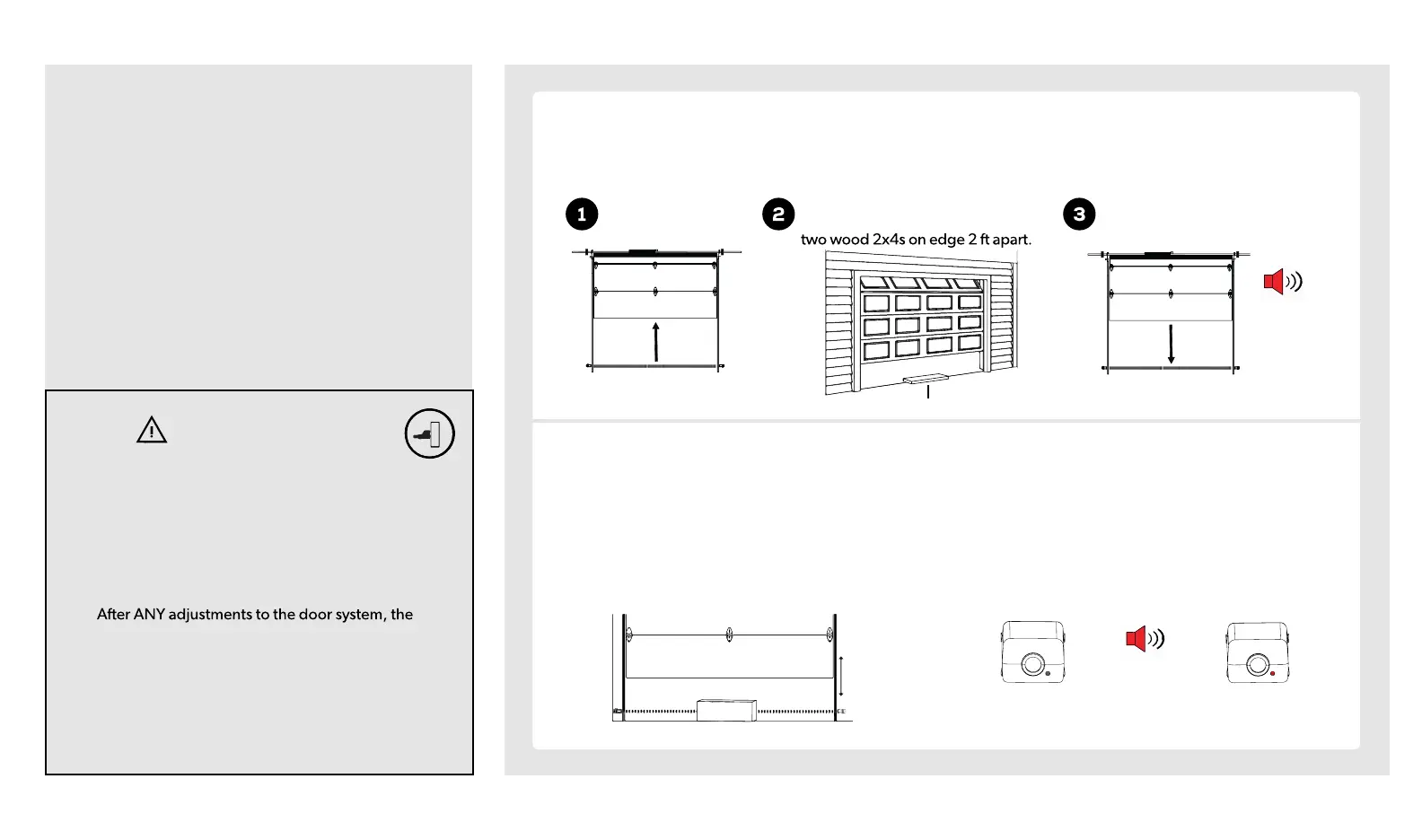 1

2

two wood 2x4s on edge 2 ft apart.

3

After ANY adjustments to the door system, the