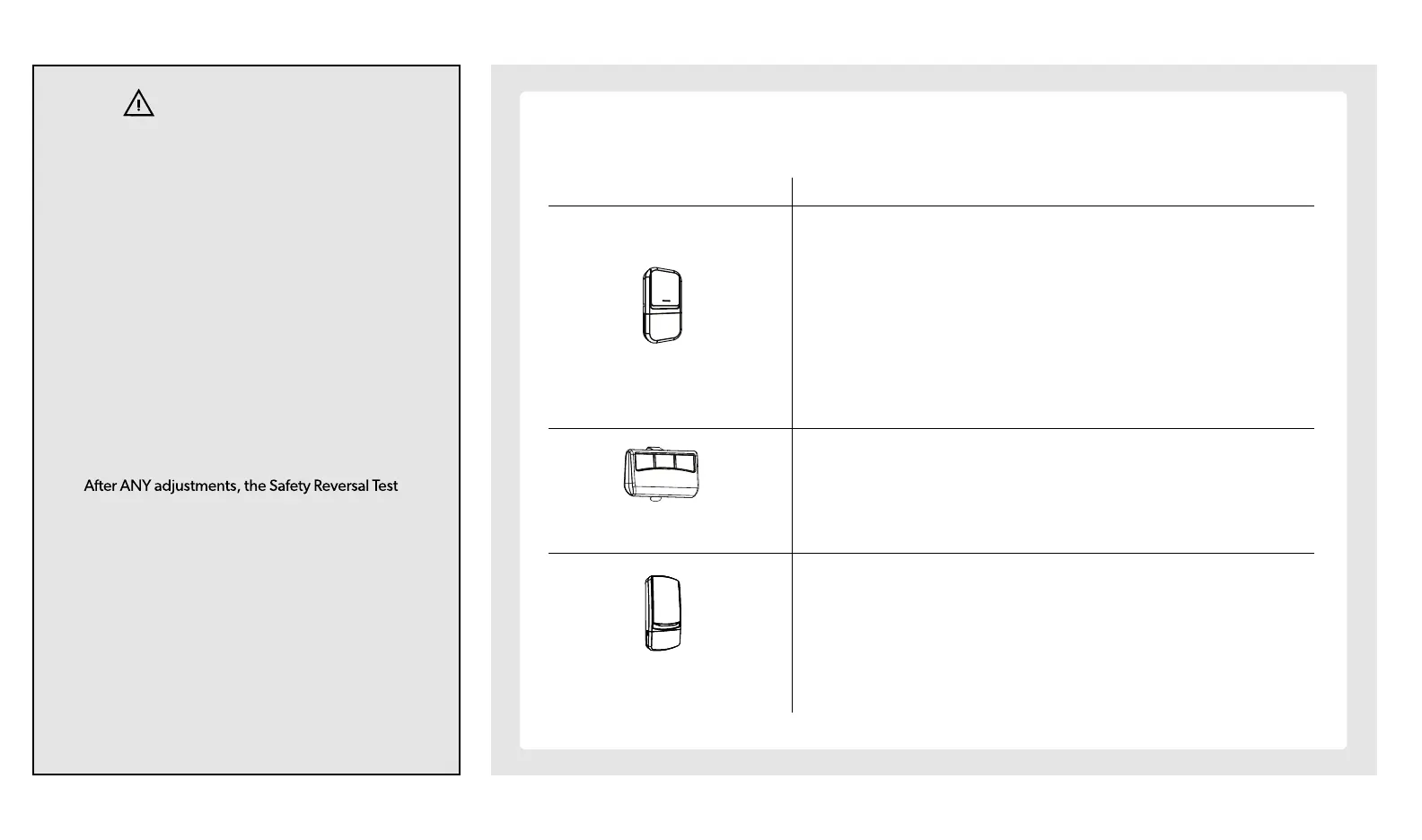 After ANY adjustments, the Safety Reversal Test