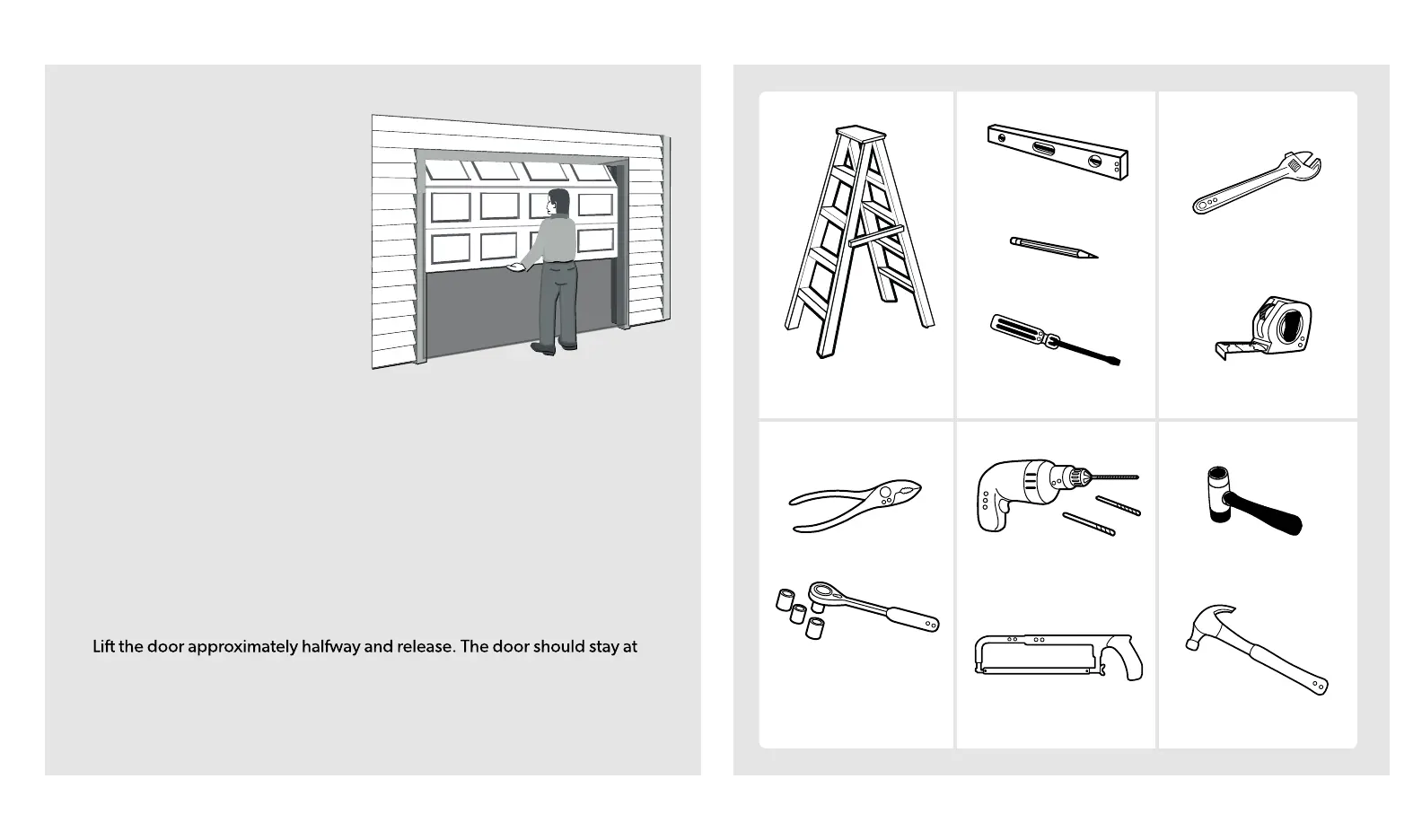 Lift the door approximately halfway and release. The door should stay at