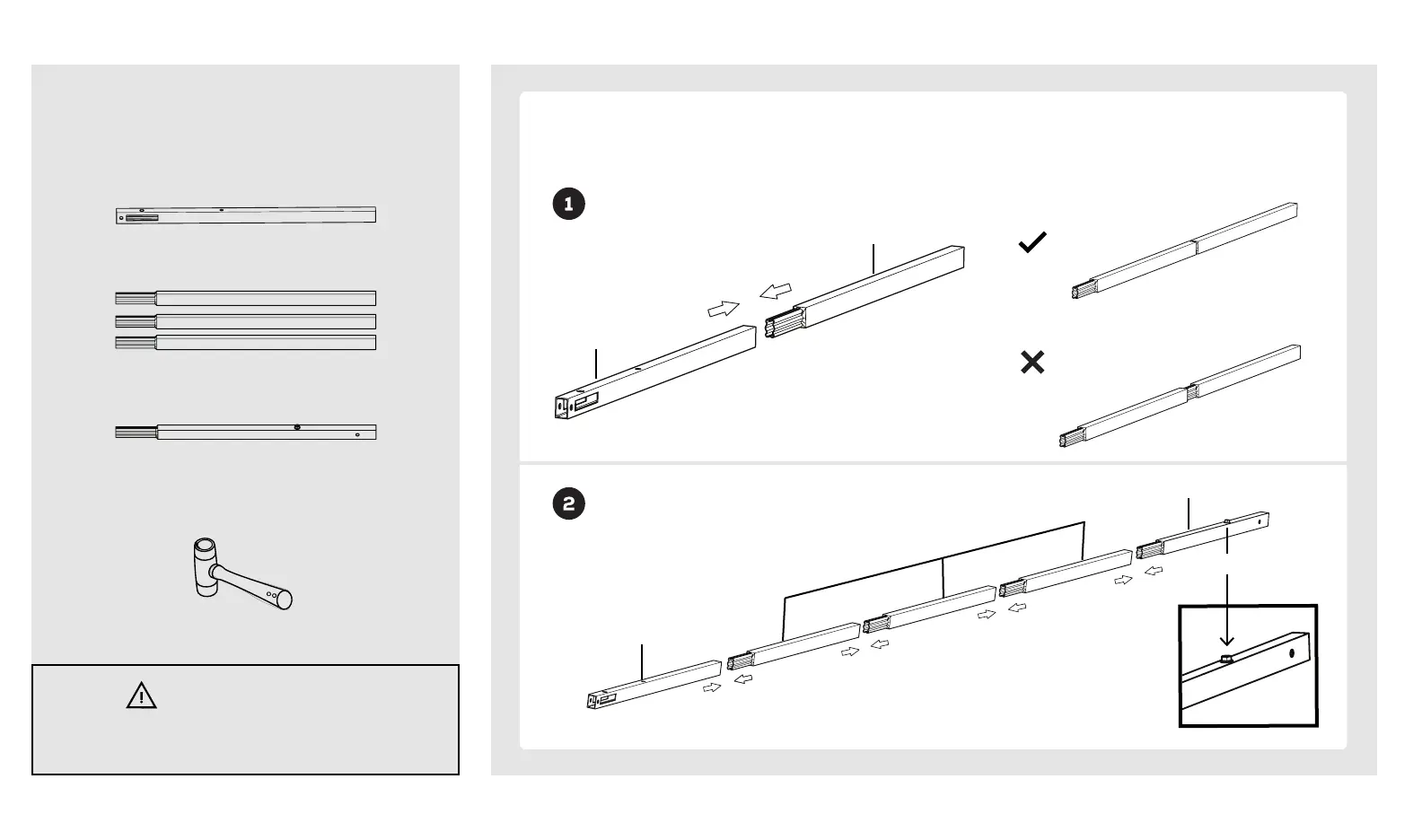 1

2