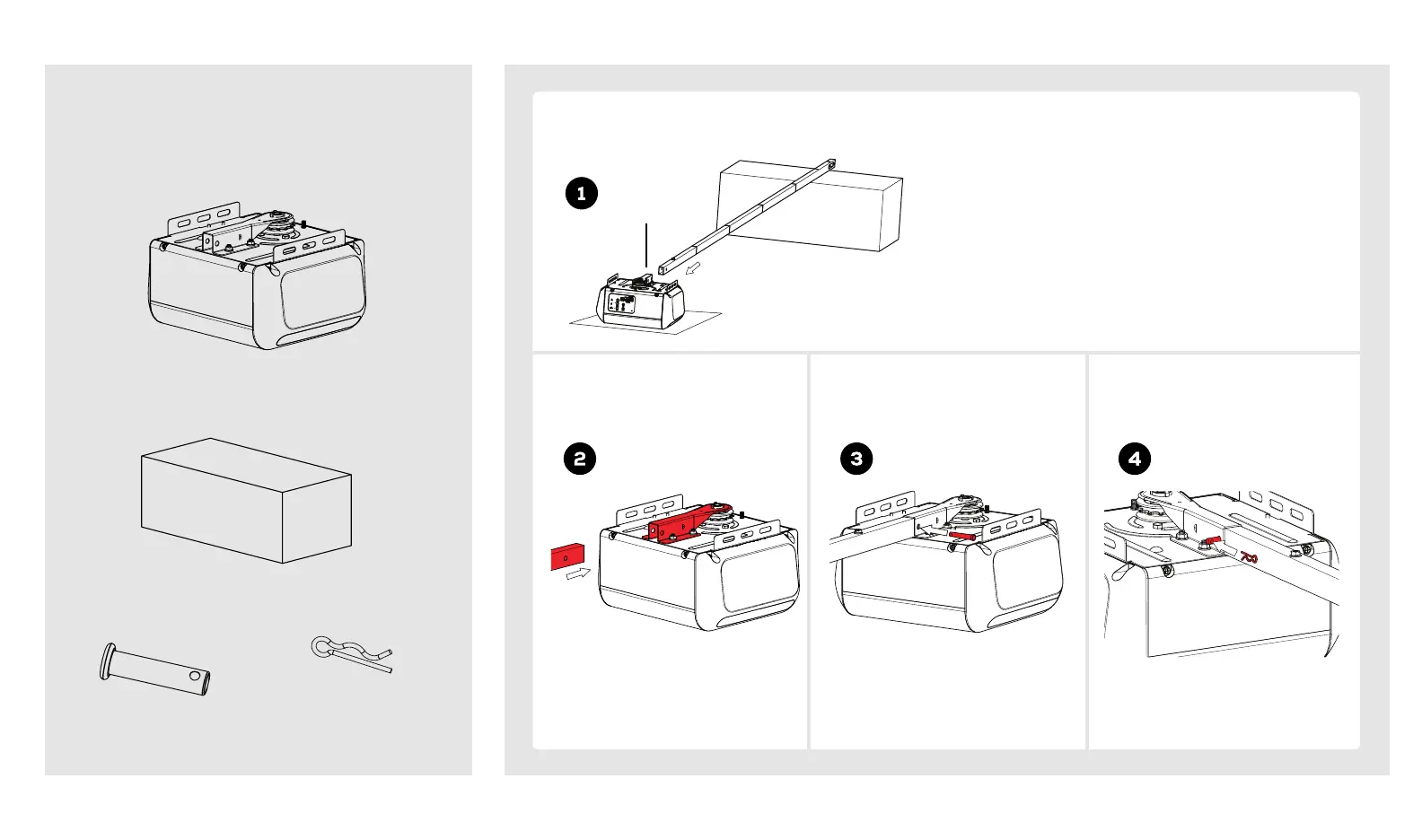 1

2

3

4