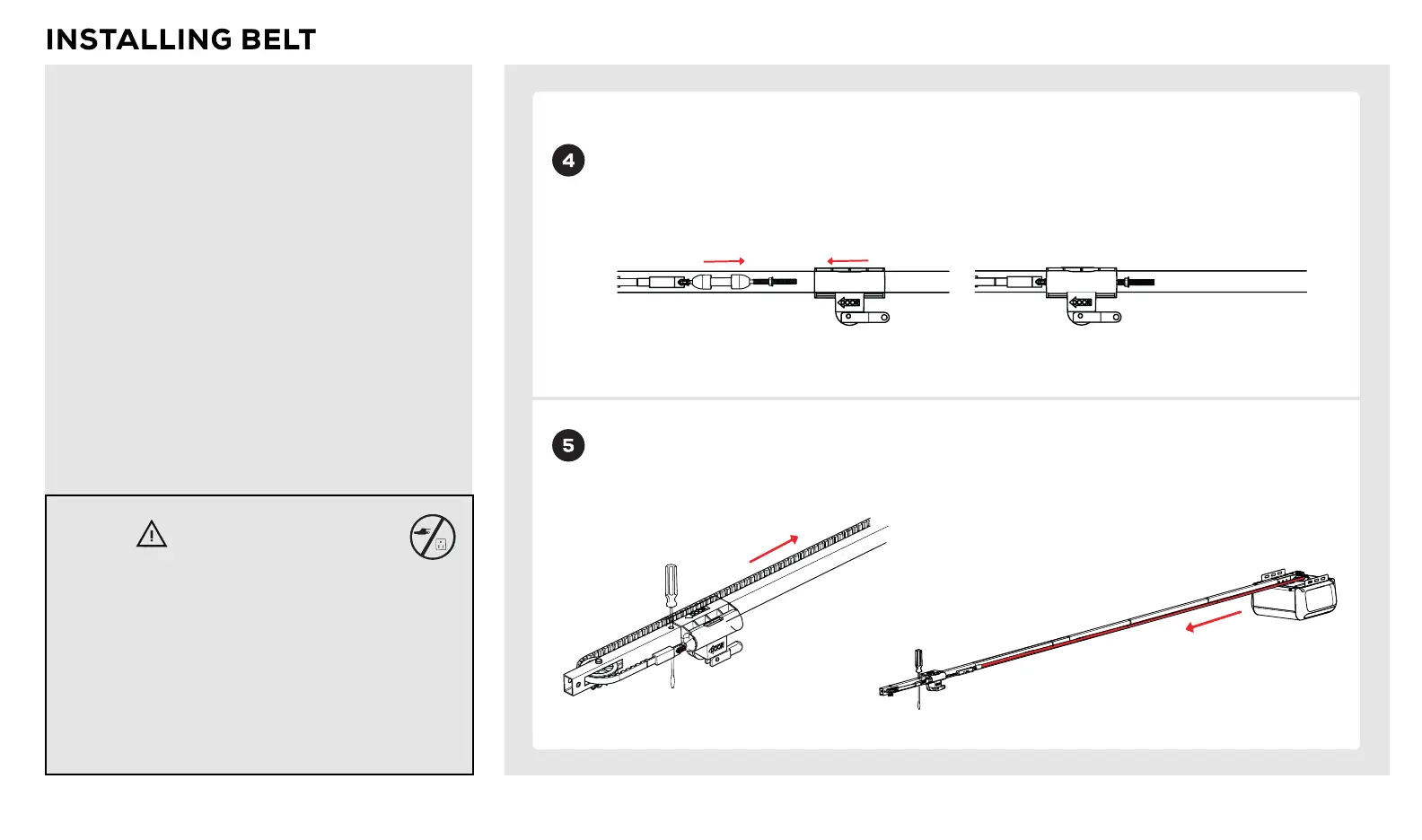 INSTALLING BELT

4

5