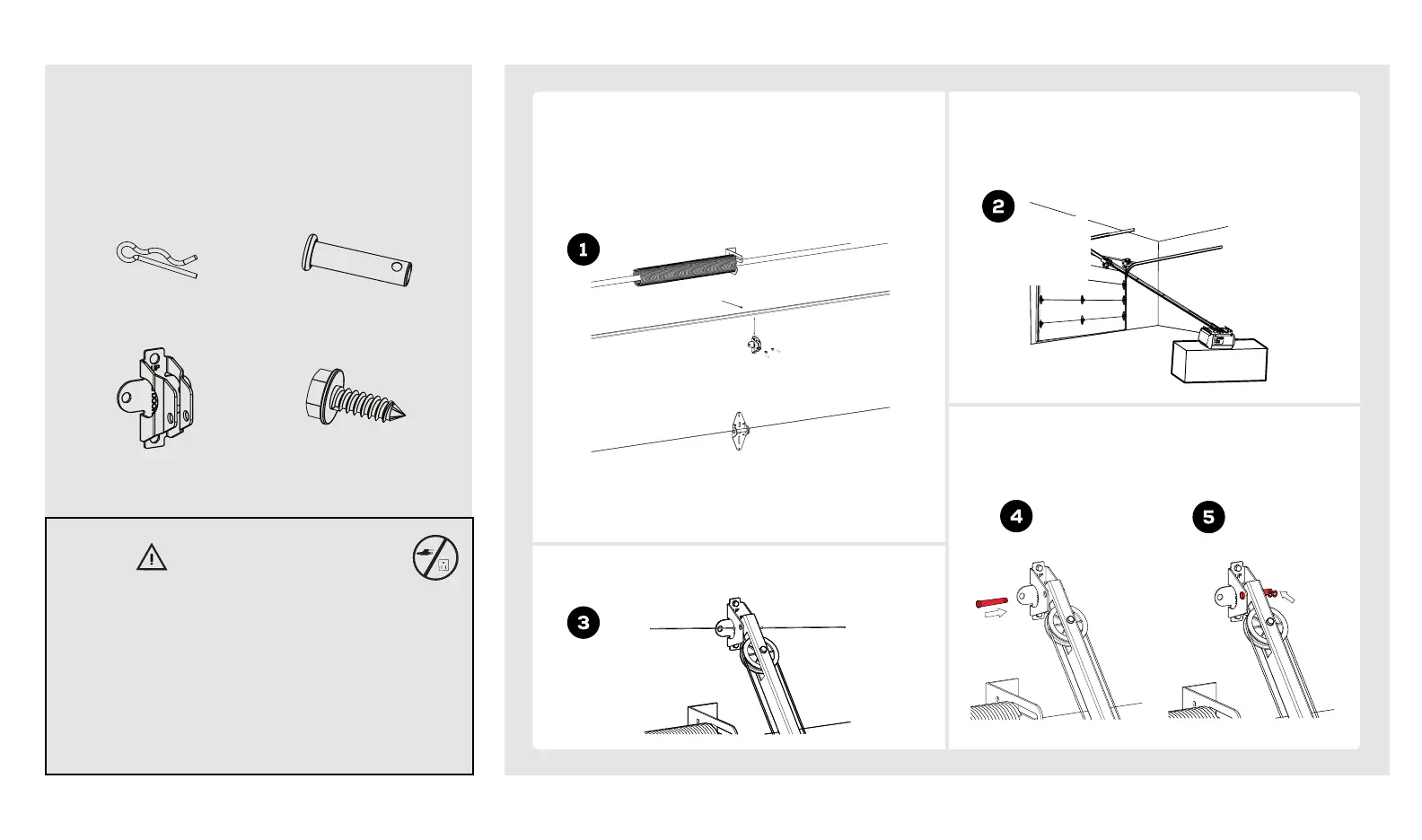 1

2

3

4

5