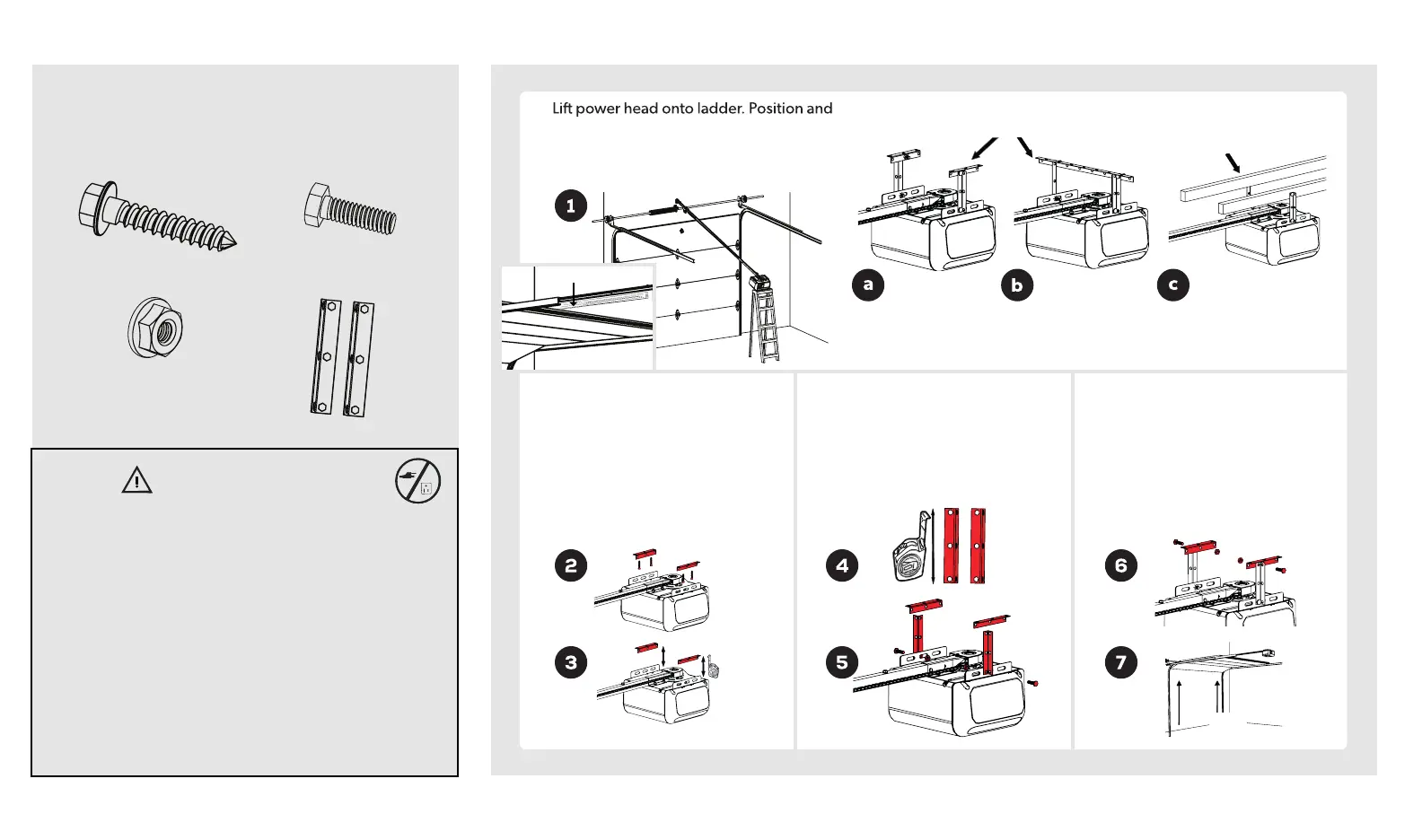 Lift power head onto ladder. Position and

1

a

b

c

2

3

4

5

6

7