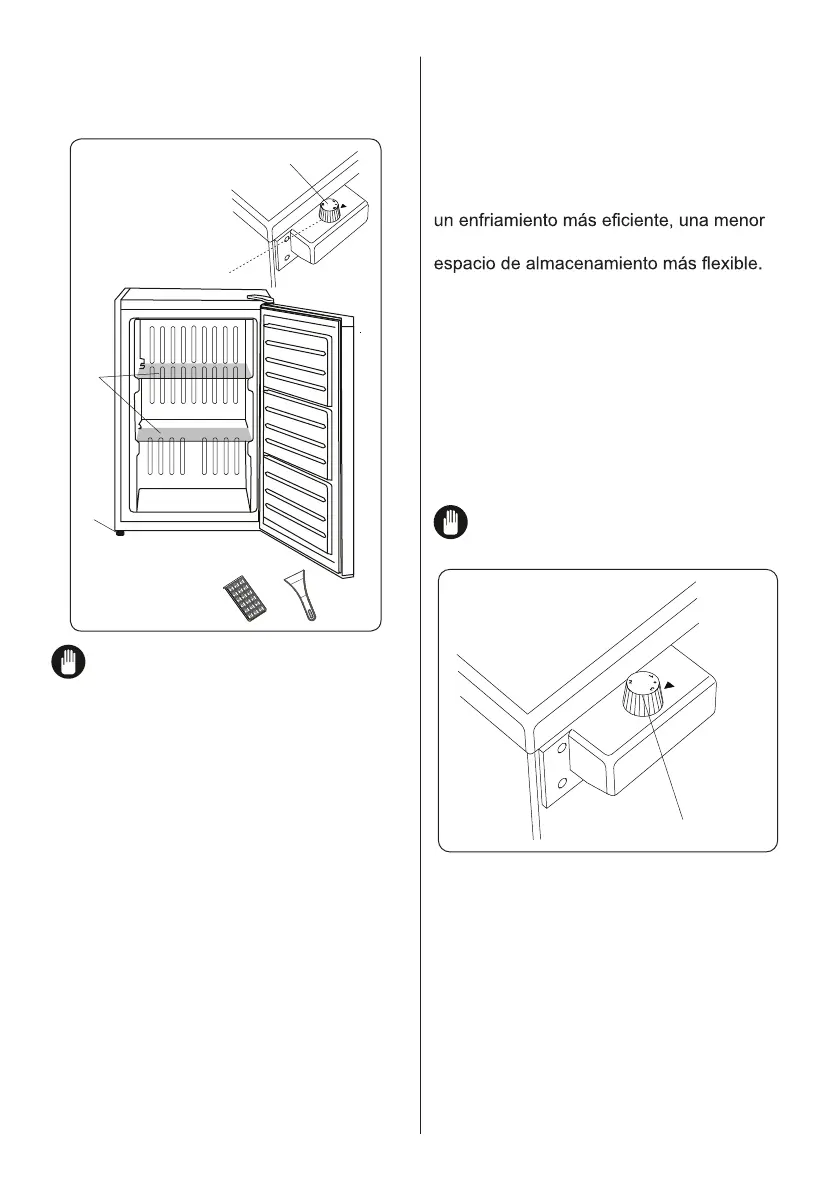 un enfriamiento más eficiente, una menor

espacio de almacenamiento más flexible.