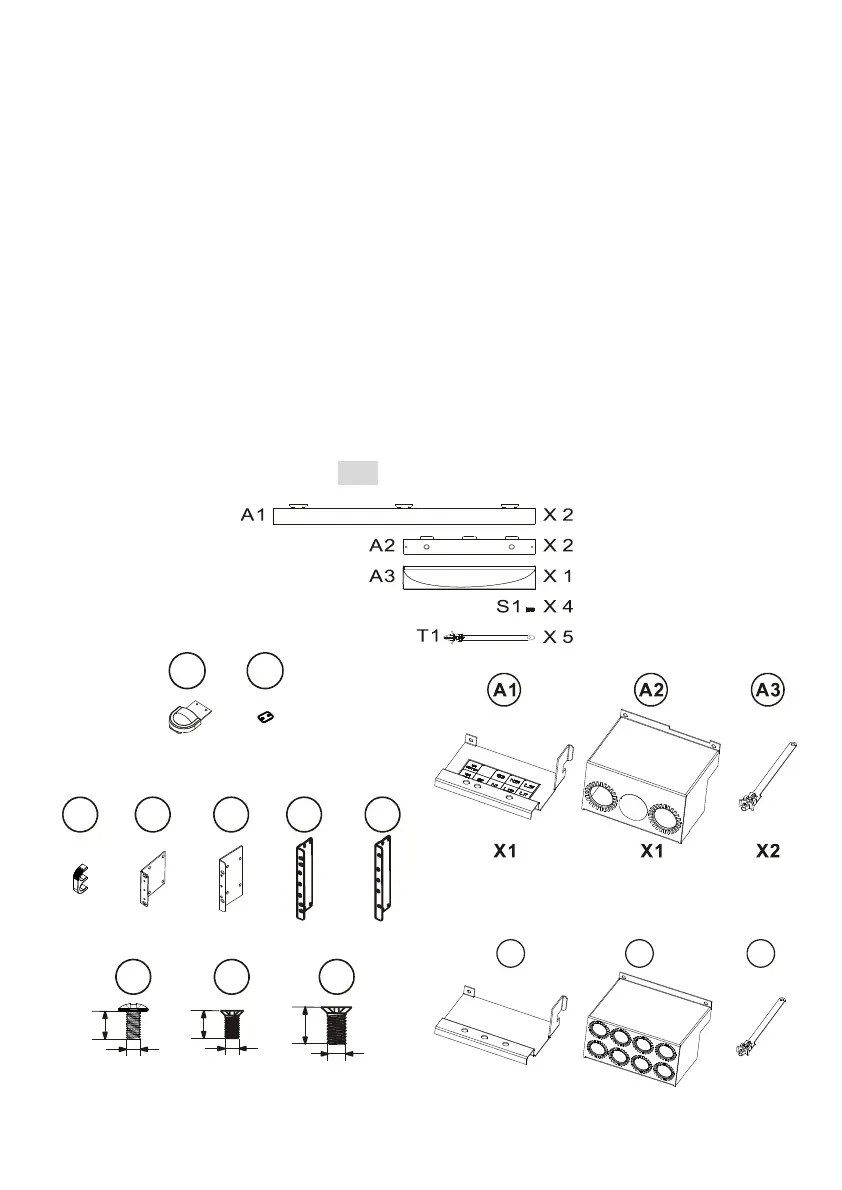 A1 X 2
A2 X 2
A3 X 1
S1 X 4
T1 X 5

A1 A2 A3

X1 X1 X2