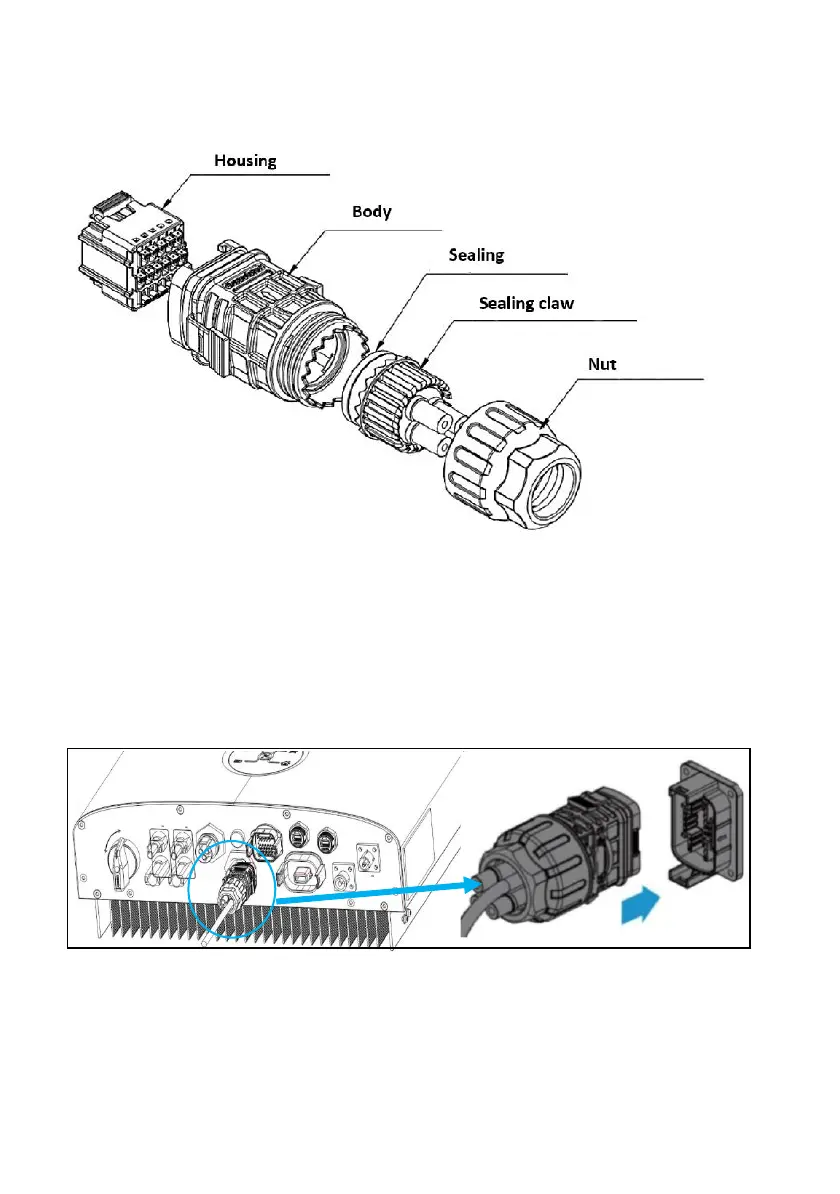 Housing
Body
Sealing
Sealing claw
Nut