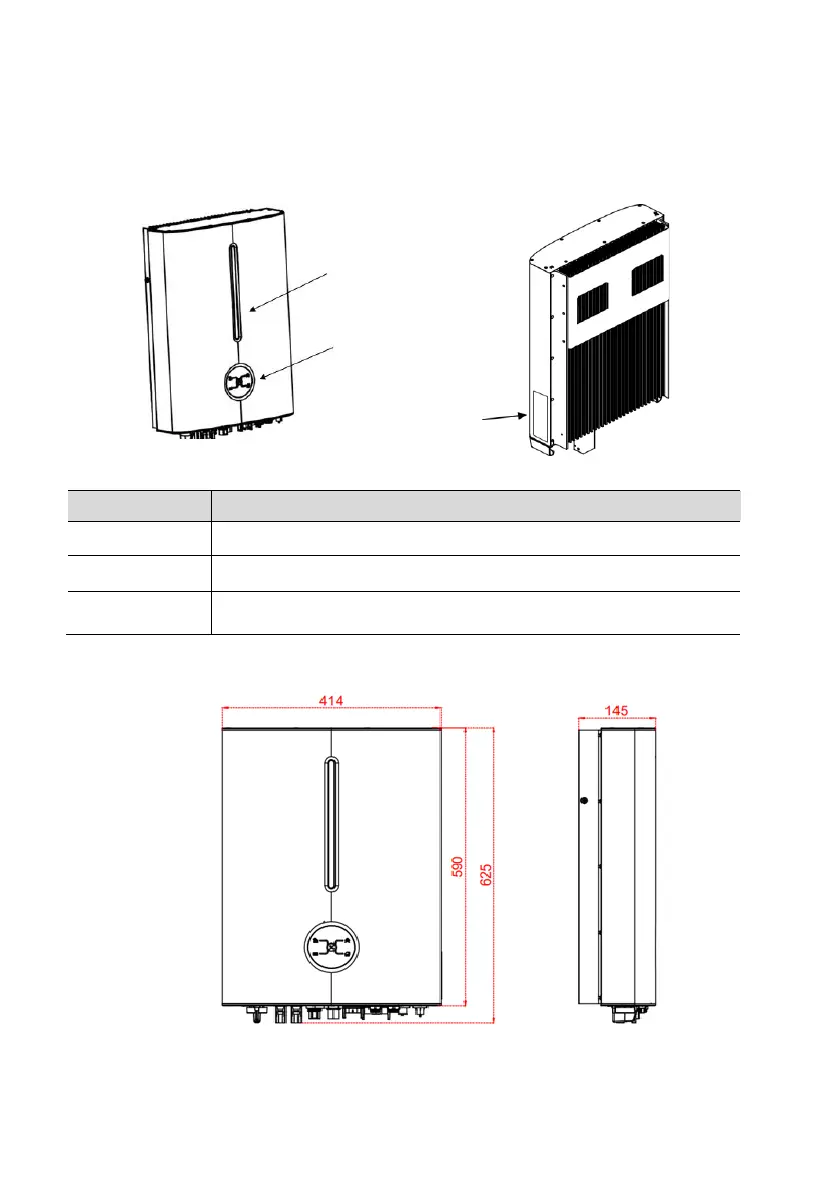 414

145

590

625