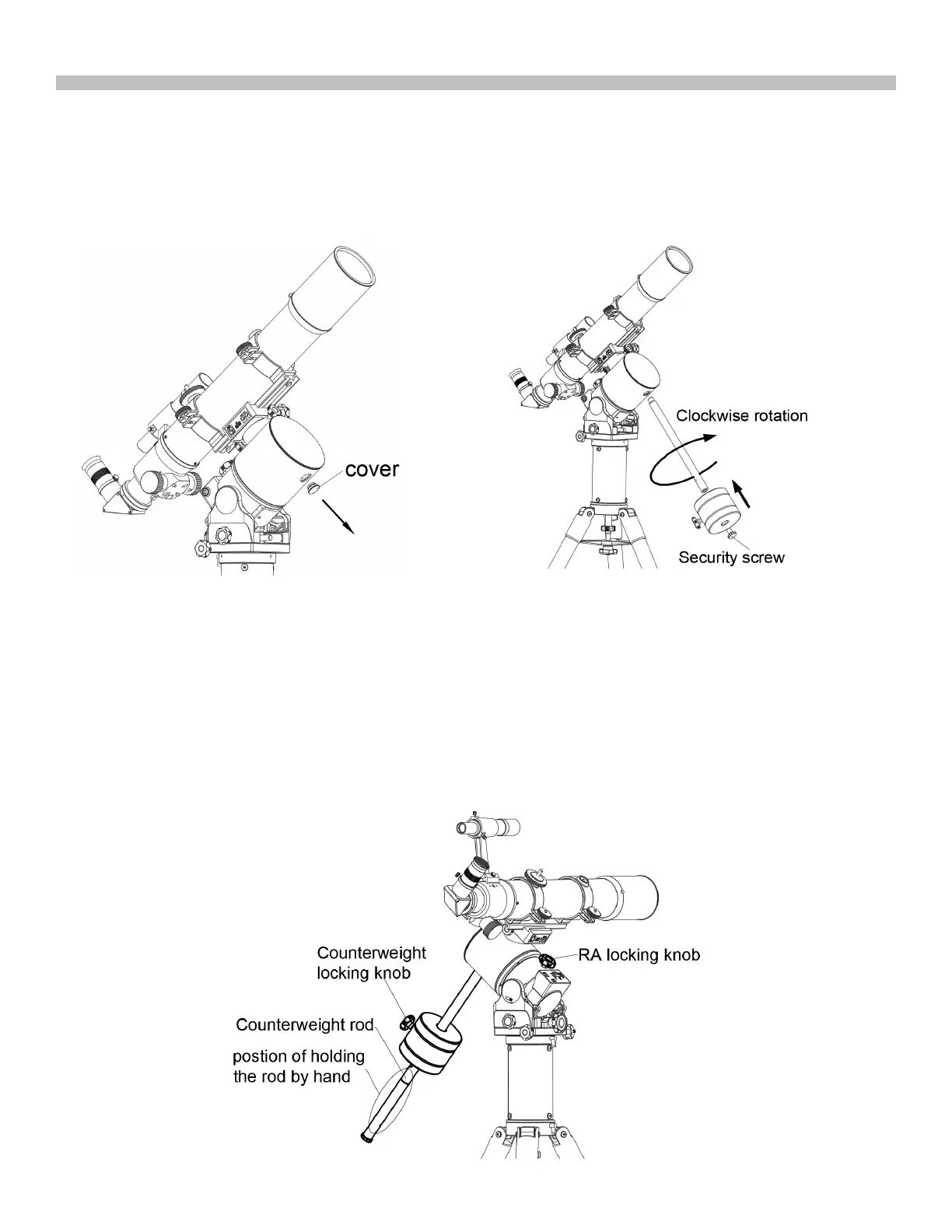 cover

Clockwise rotation

Security screw

Counterweight locking knob

RA locking knob

Counterweight rod

postion of holding the rod by hand