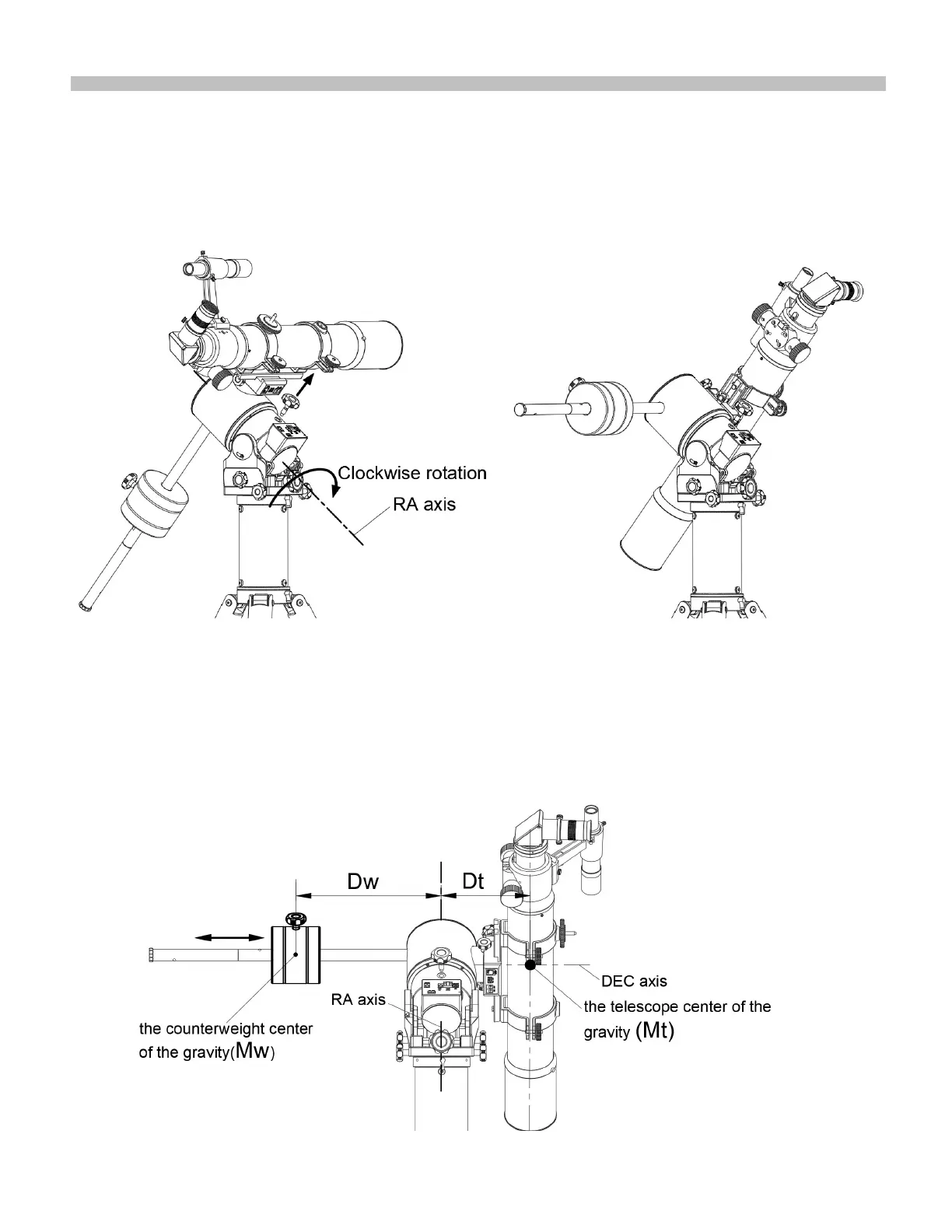 Clockwise rotation

RA axis

Dw

Dt

DEC axis

RA axis

the telescope center of the gravity (Mt)

the counterweight center of the gravity(Mw)