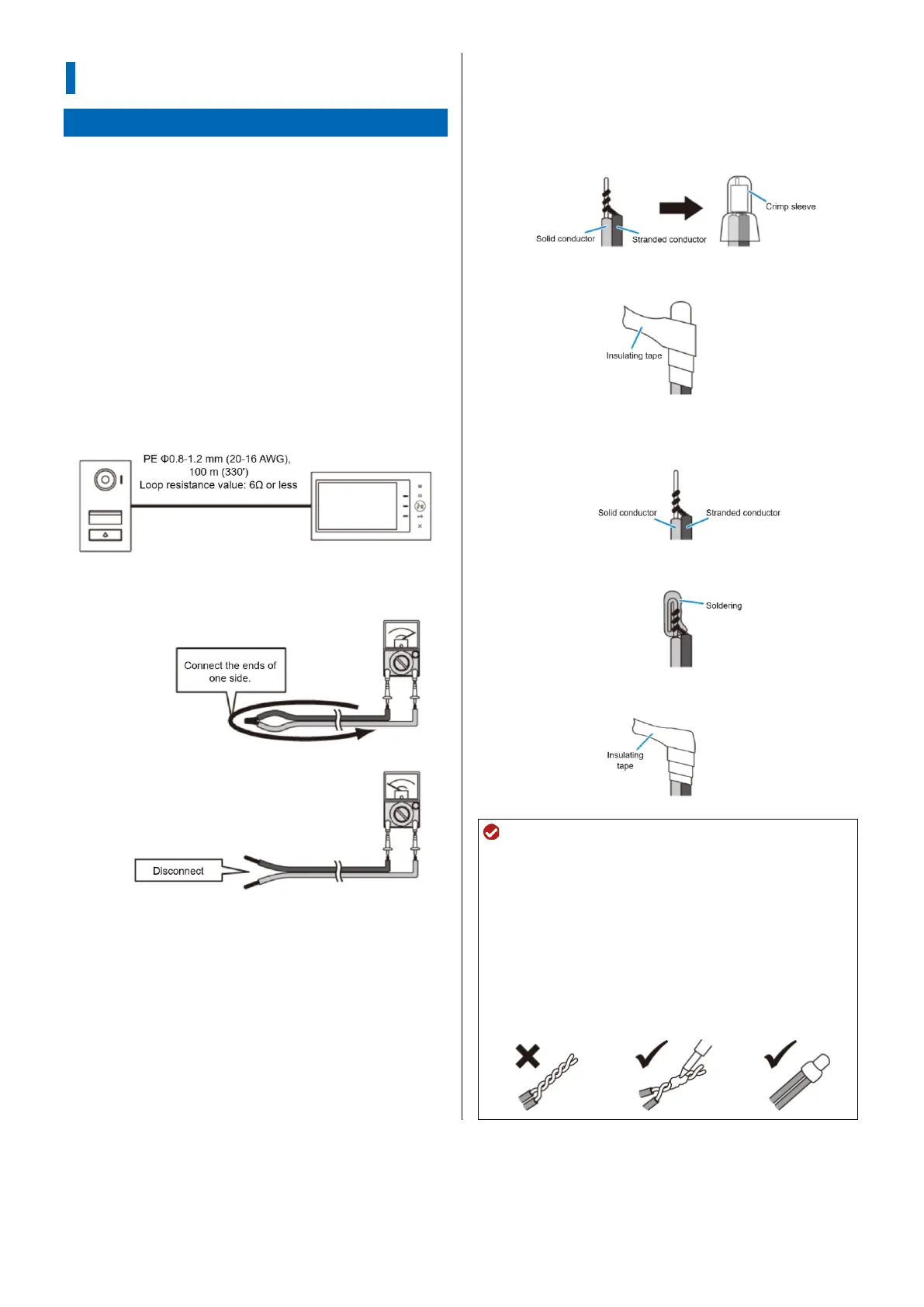 PE Φ0.8-1.2 mm (20-16 AWG), 100 m (330')
Loop resistance value: 6Ω or less

Connect the ends of one side.

Disconnect

Solid conductor
Stranded conductor
Crimp sleeve

Insulating tape

Solid conductor
Stranded conductor

Soldering

Insulating tape