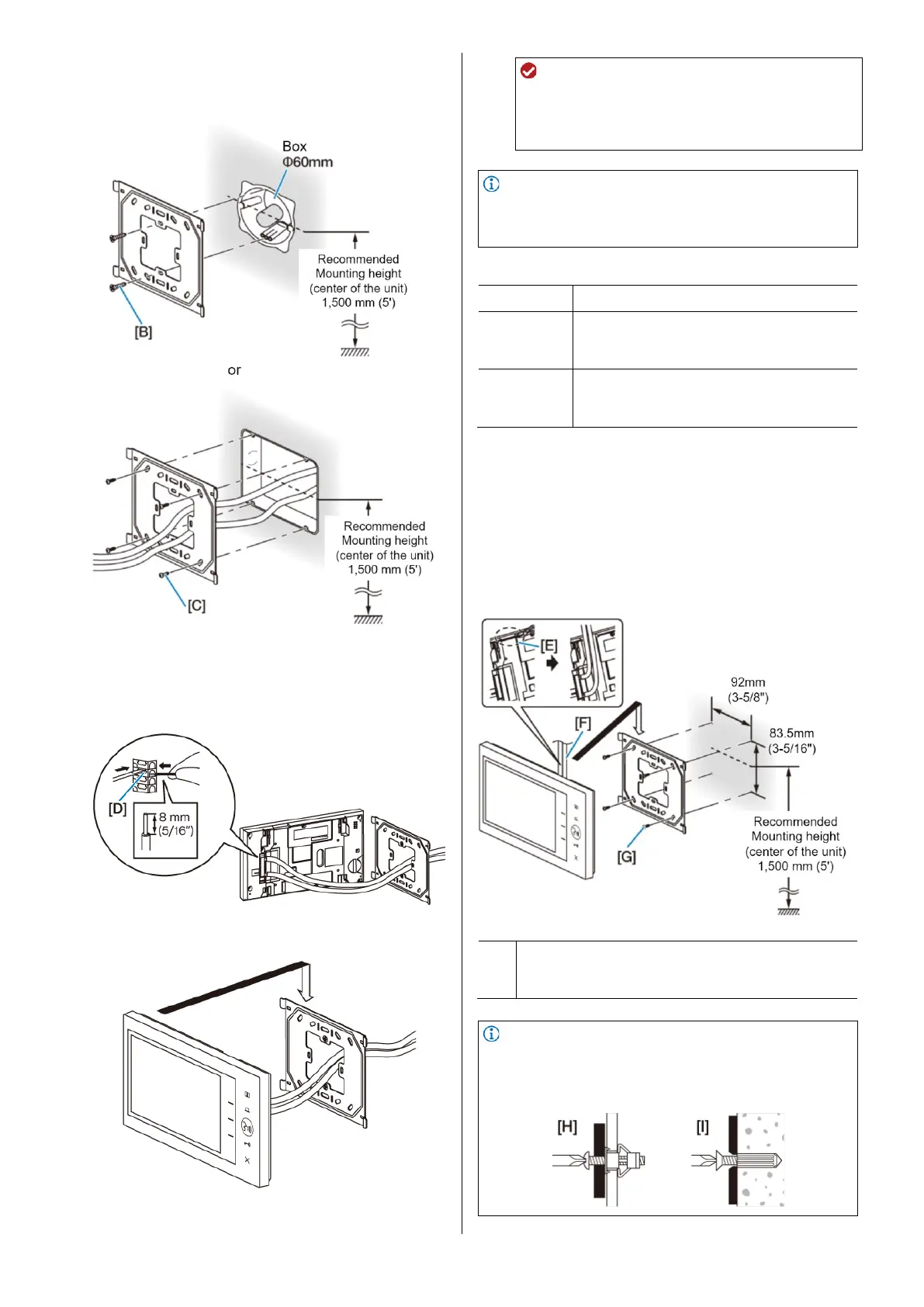 Box
Φ60mm

Recommended Mounting height (center of the unit) 1,500 mm (5')

[B]

or

Recommended Mounting height (center of the unit) 1,500 mm (5')

[C]

[D]

8 mm (5/16")

[E]

[F]

92mm (3-5/8")

83.5mm (3-5/16")

Recommended Mounting height (center of the unit) 1,500 mm (5')

[G]

[H]

[I]