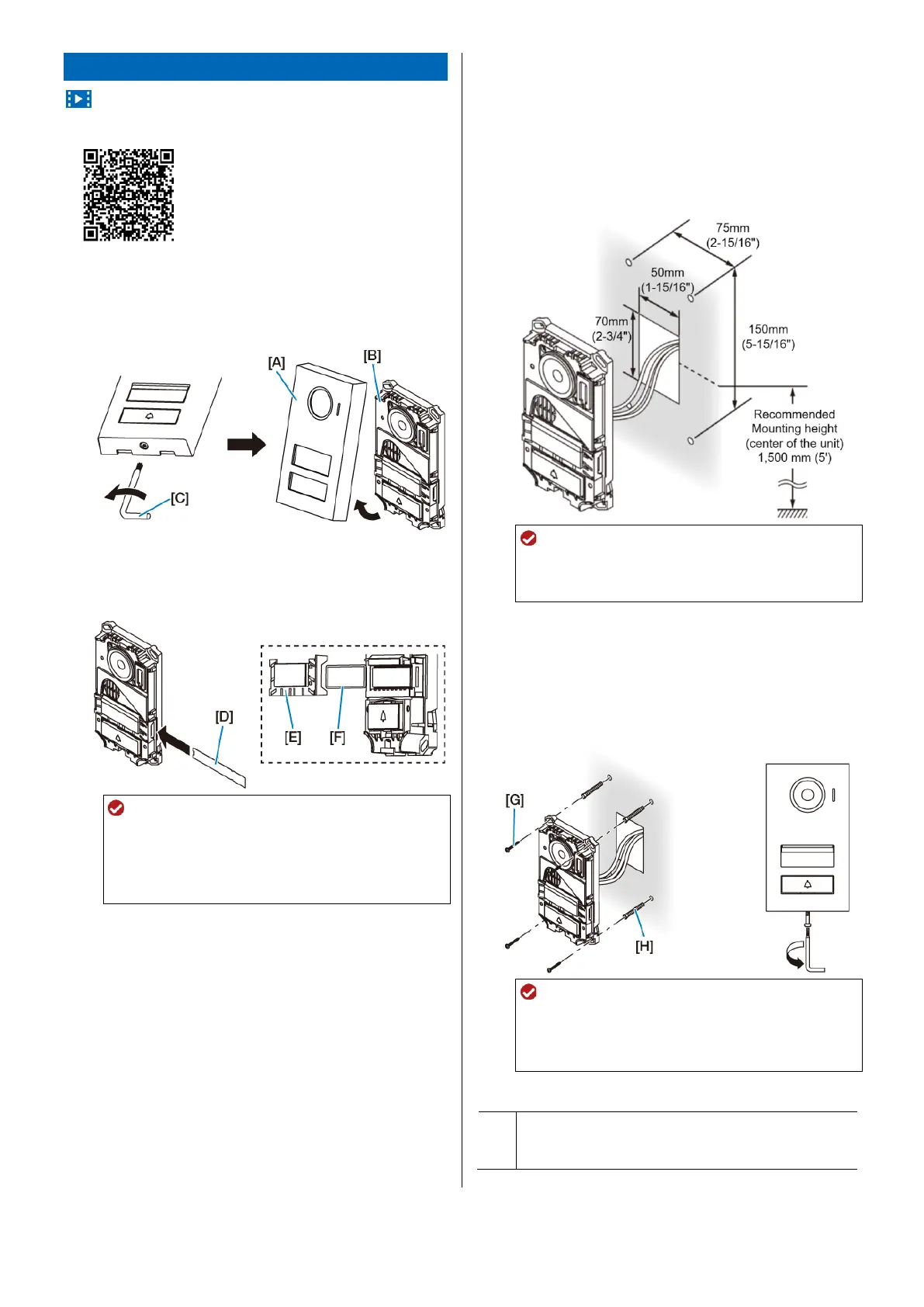 [A]

[B]

[C]

[D]

[E]

[F]

75mm (2-15/16")

50mm (1-15/16")

70mm (2-3/4")

150mm (5-15/16")

Recommended Mounting height (center of the unit) 1,500 mm (5')

[G]

[H]