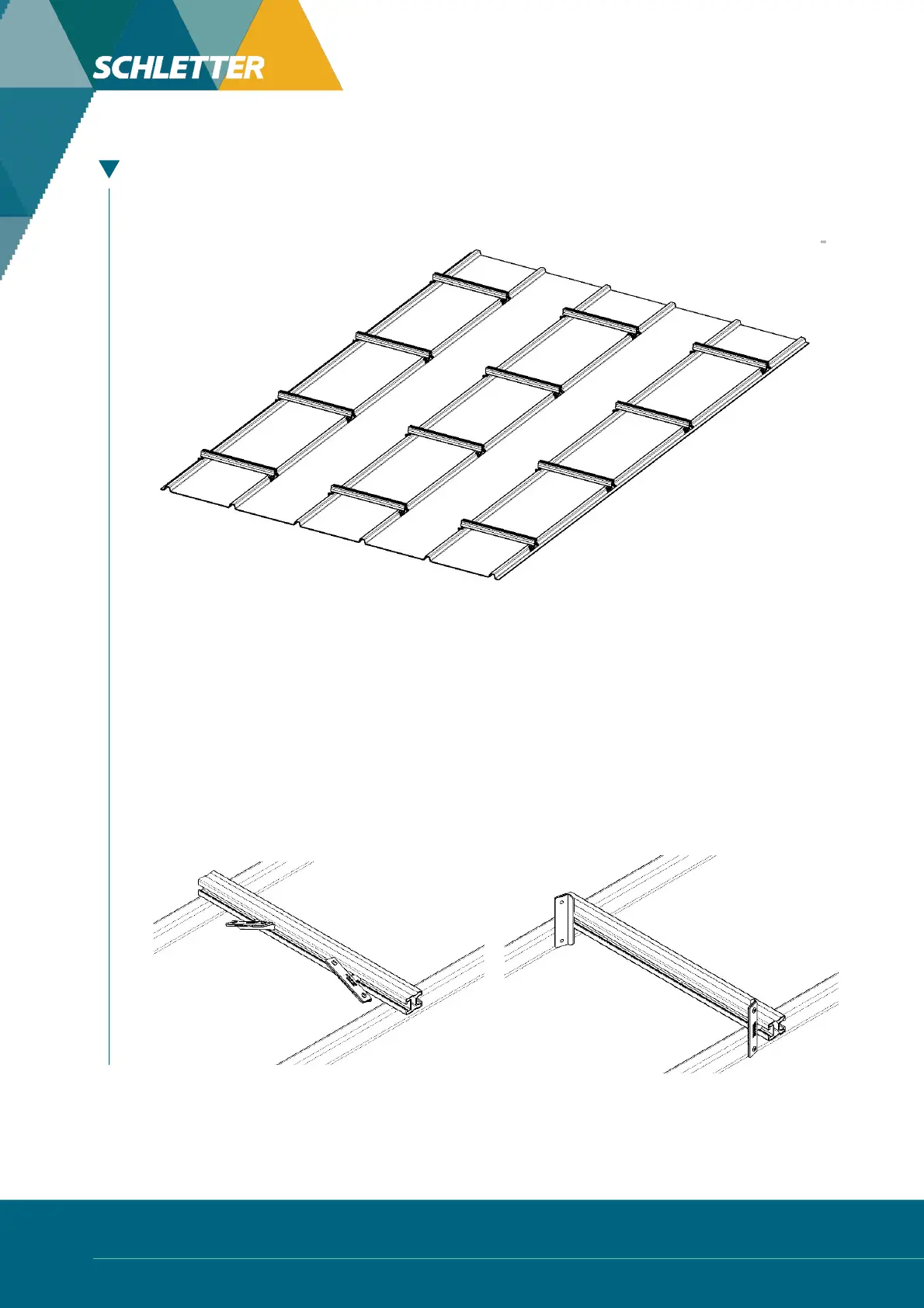 SCHLETTER