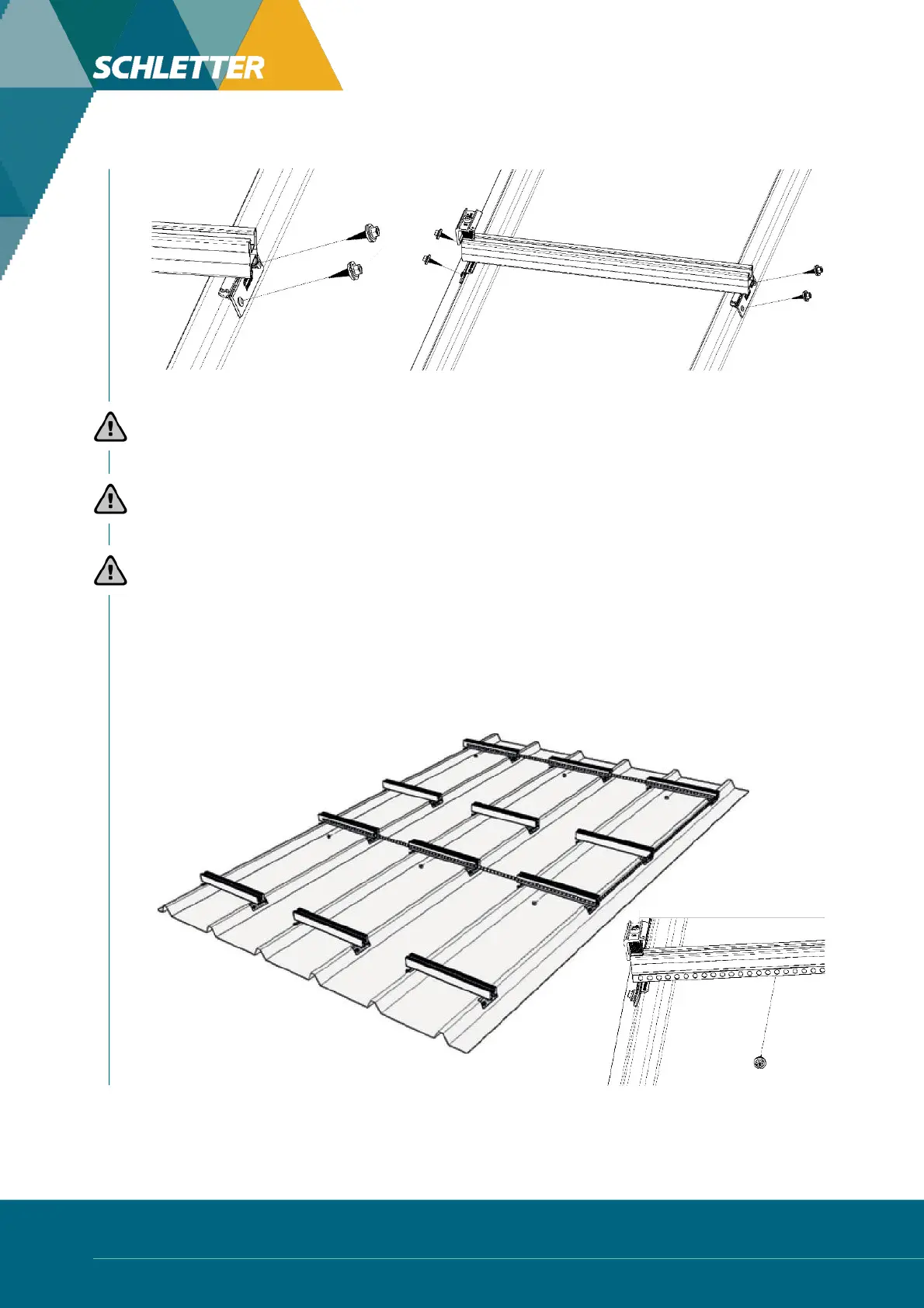 SCHLETTER