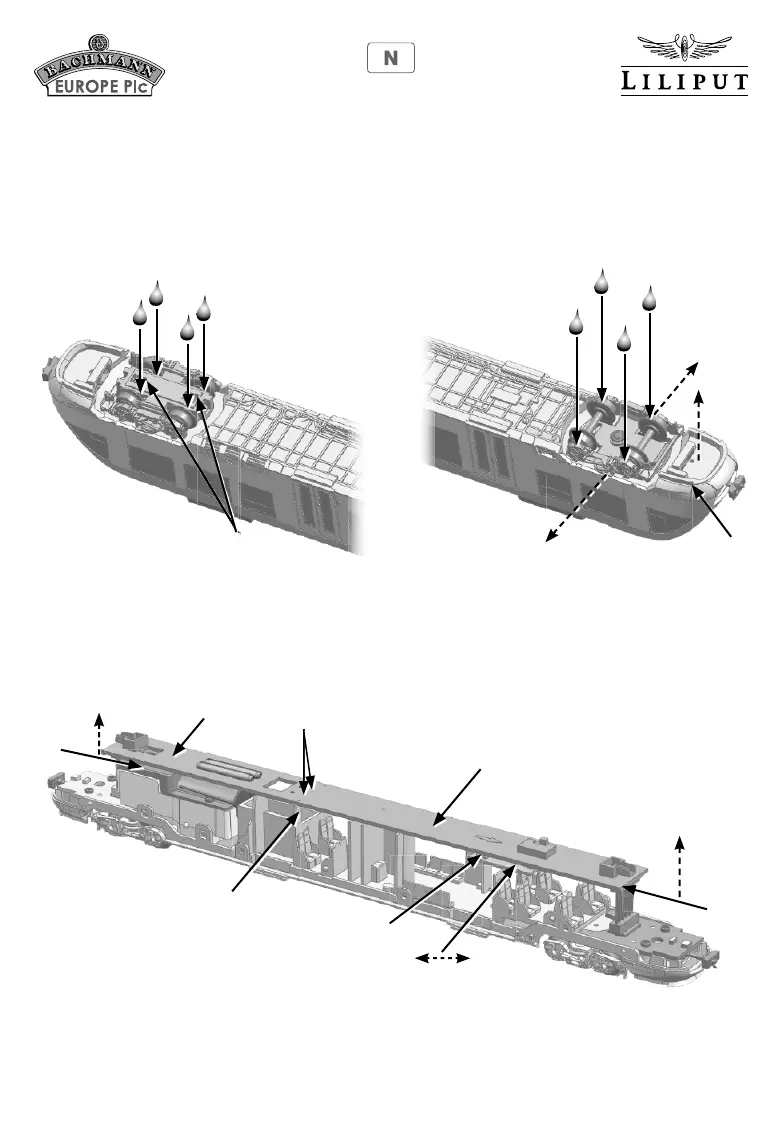 BACHMANN
EUROPE Plc

N

LILIPUT