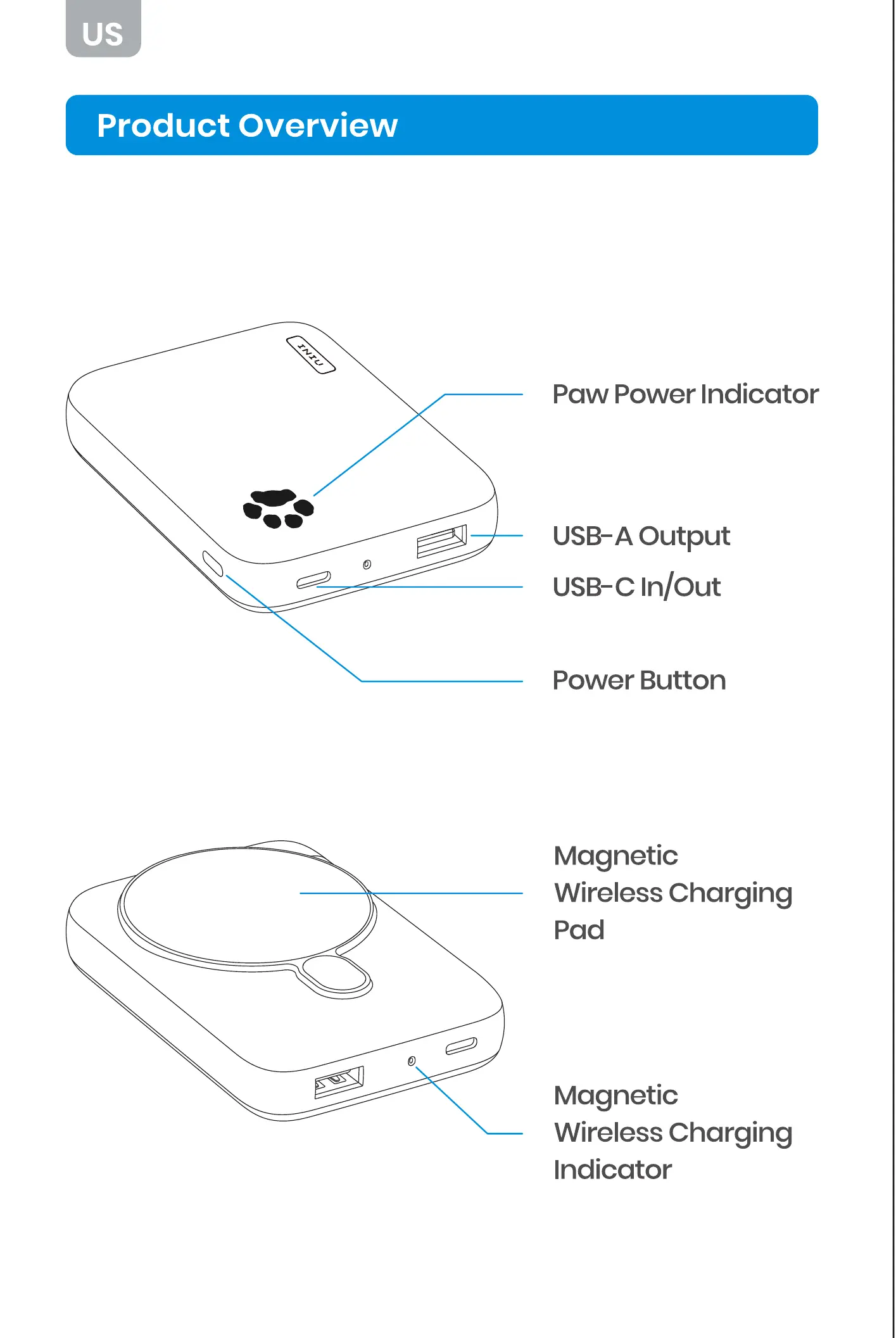 US

Product Overview

INIU

Paw Power Indicator

USB-A Output

USB-C In/Out

Power Button

Magnetic Wireless Charging Pad

Magnetic Wireless Charging Indicator