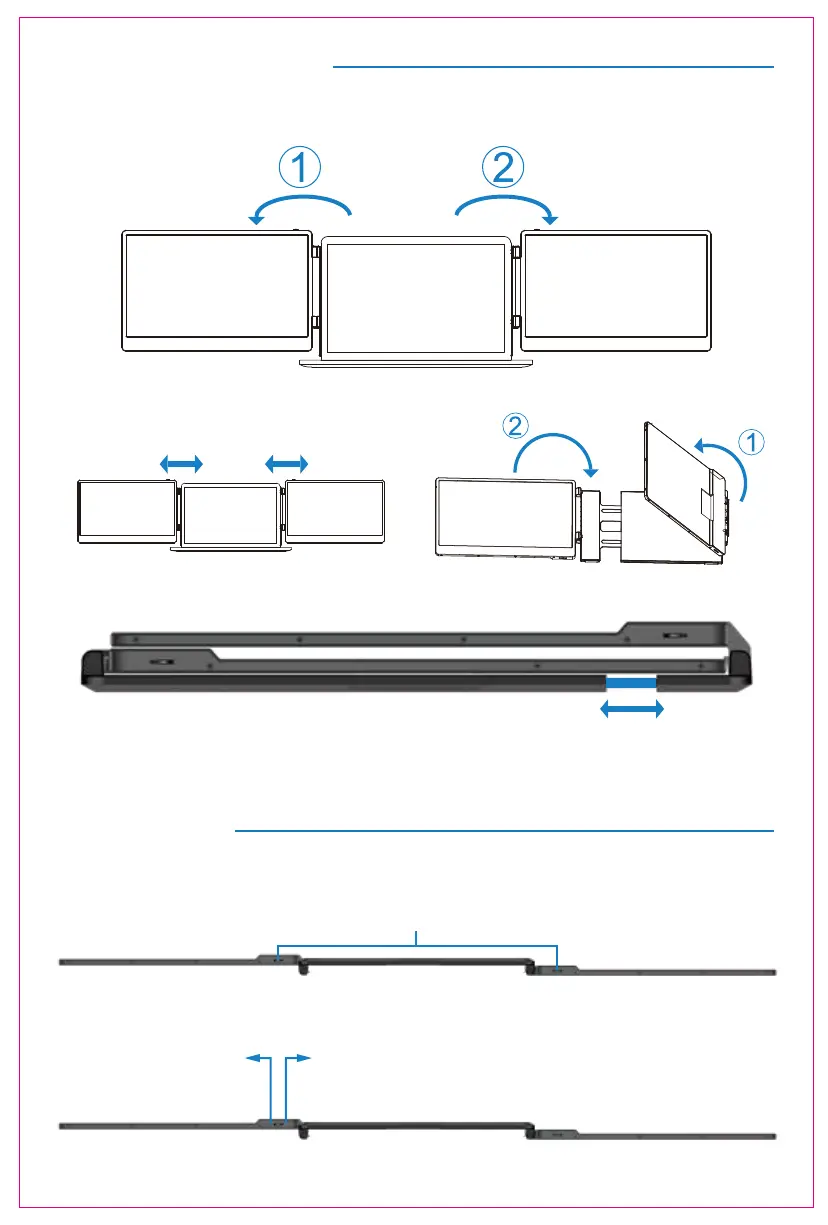 1 2

2 1