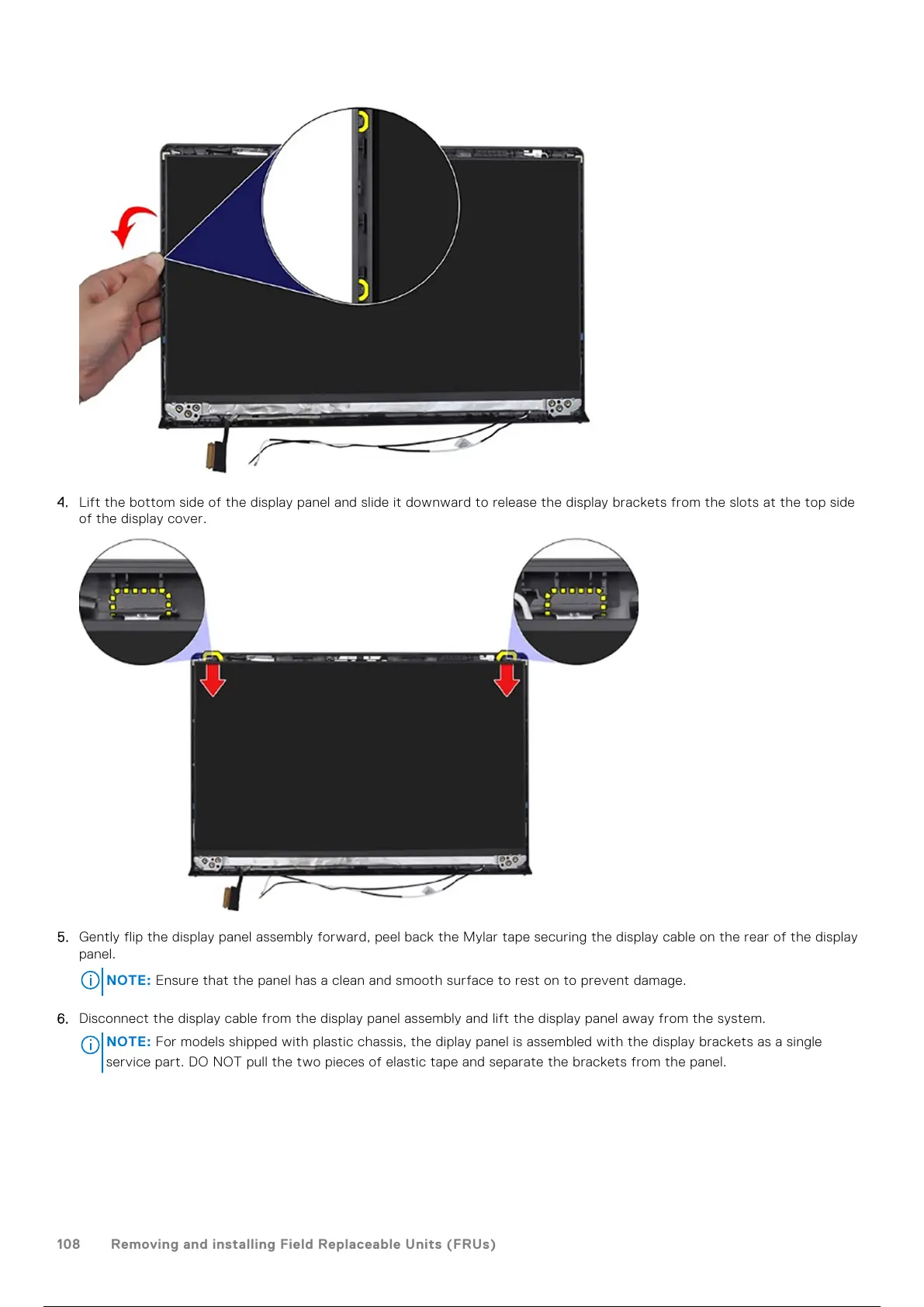 4. Lift the bottom side of the display panel and slide it downward to release the display brackets from the slots at the top side of the display cover.

5. Gently flip the display panel assembly forward, peel back the Mylar tape securing the display cable on the rear of the display panel.

NOTE: Ensure that the panel has a clean and smooth surface to rest on to prevent damage.

6. Disconnect the display cable from the display panel assembly and lift the display panel away from the system.

NOTE: For models shipped with plastic chassis, the diplay panel is assembled with the display brackets as a single service part. DO NOT pull the two pieces of elastic tape and separate the brackets from the panel.

108 Removing and installing Field Replaceable Units (FRUs)