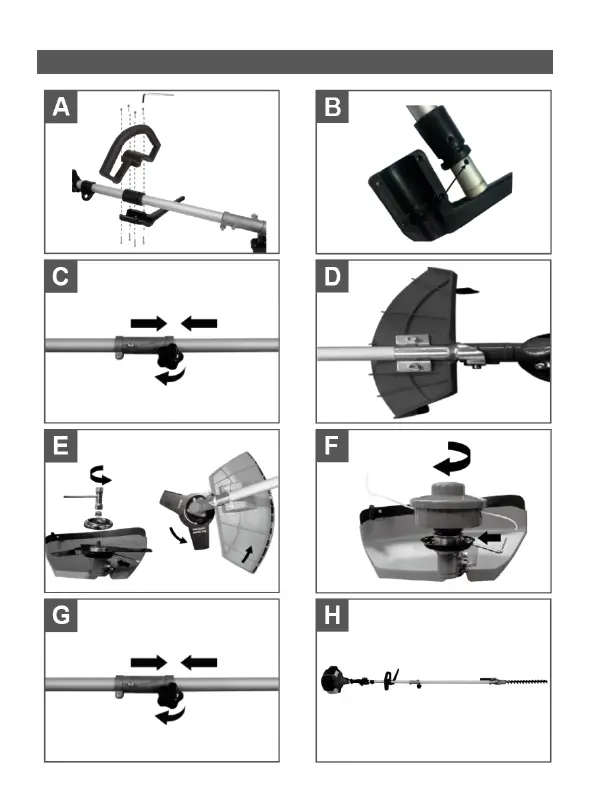 A

B

C

D

E

F

G

H