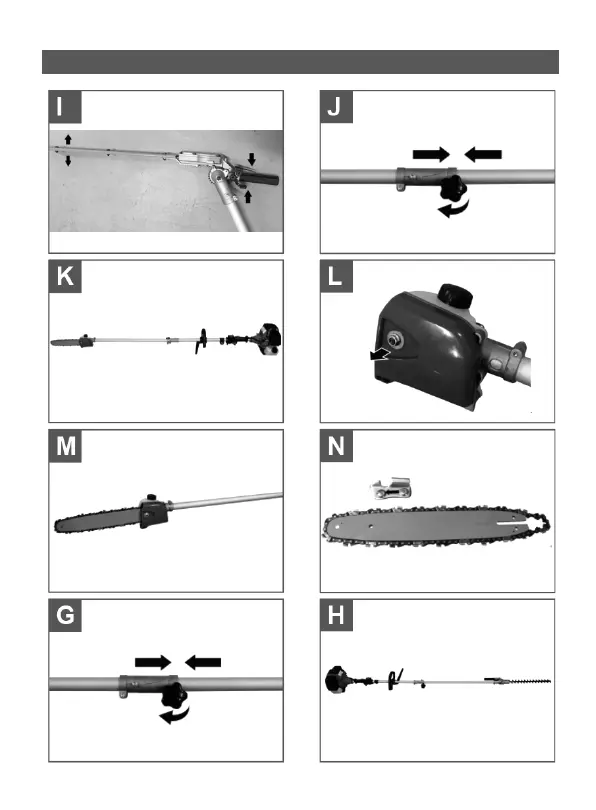 I

J

K

L

M

N

G

H