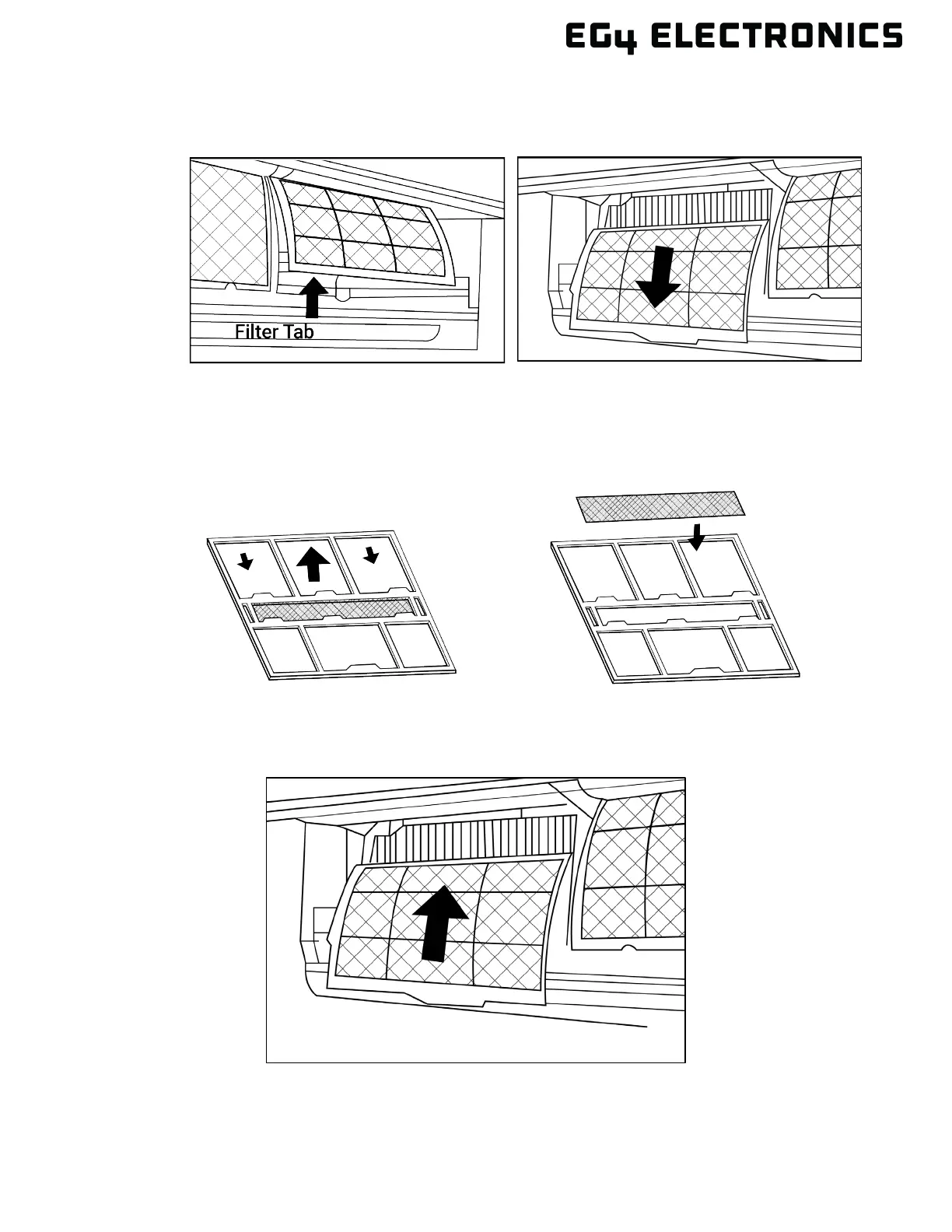 EG4 ELECTRONICS

Filter Tab