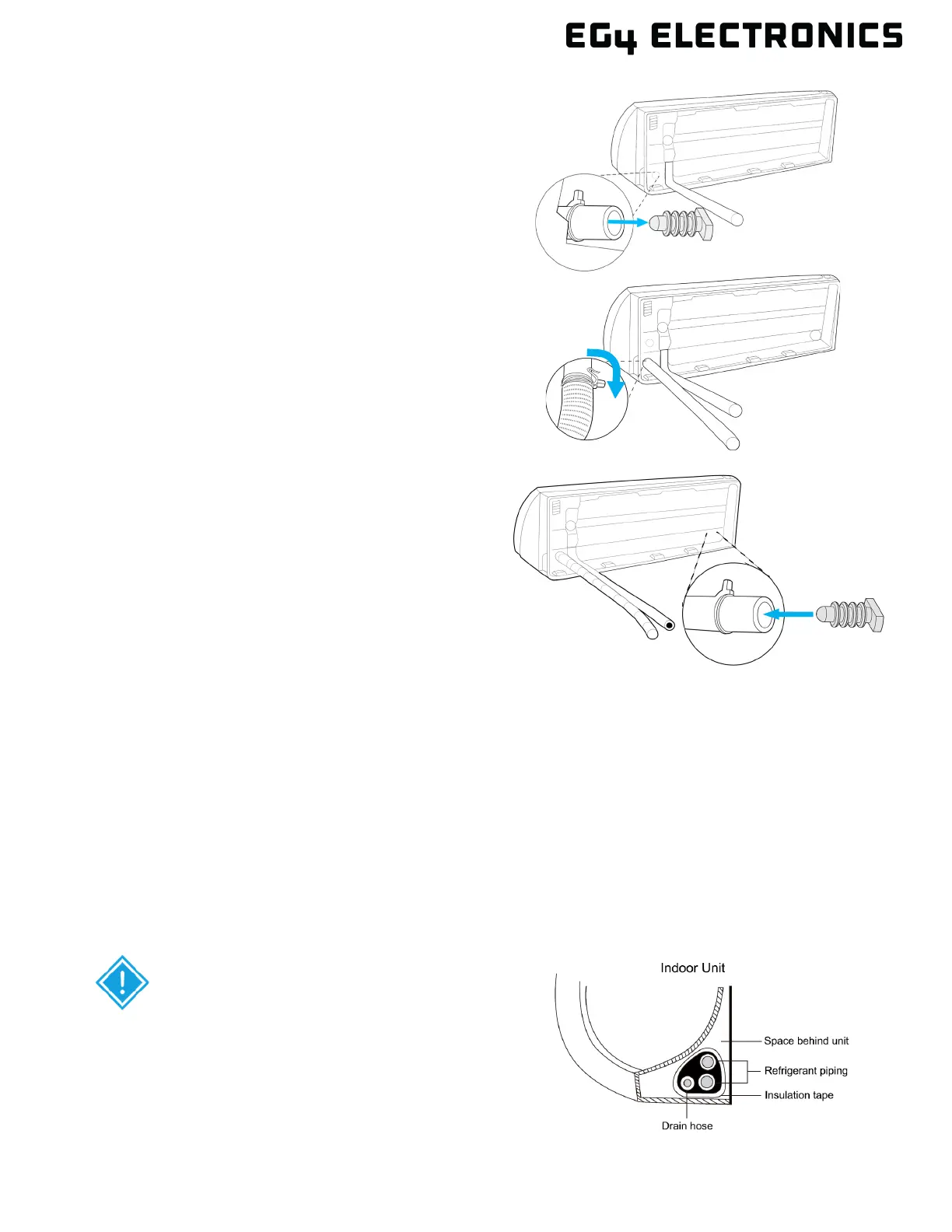 EG4 ELECTRONICS

Indoor Unit

Space behind unit

Refrigerant piping

Insulation tape

Drain hose