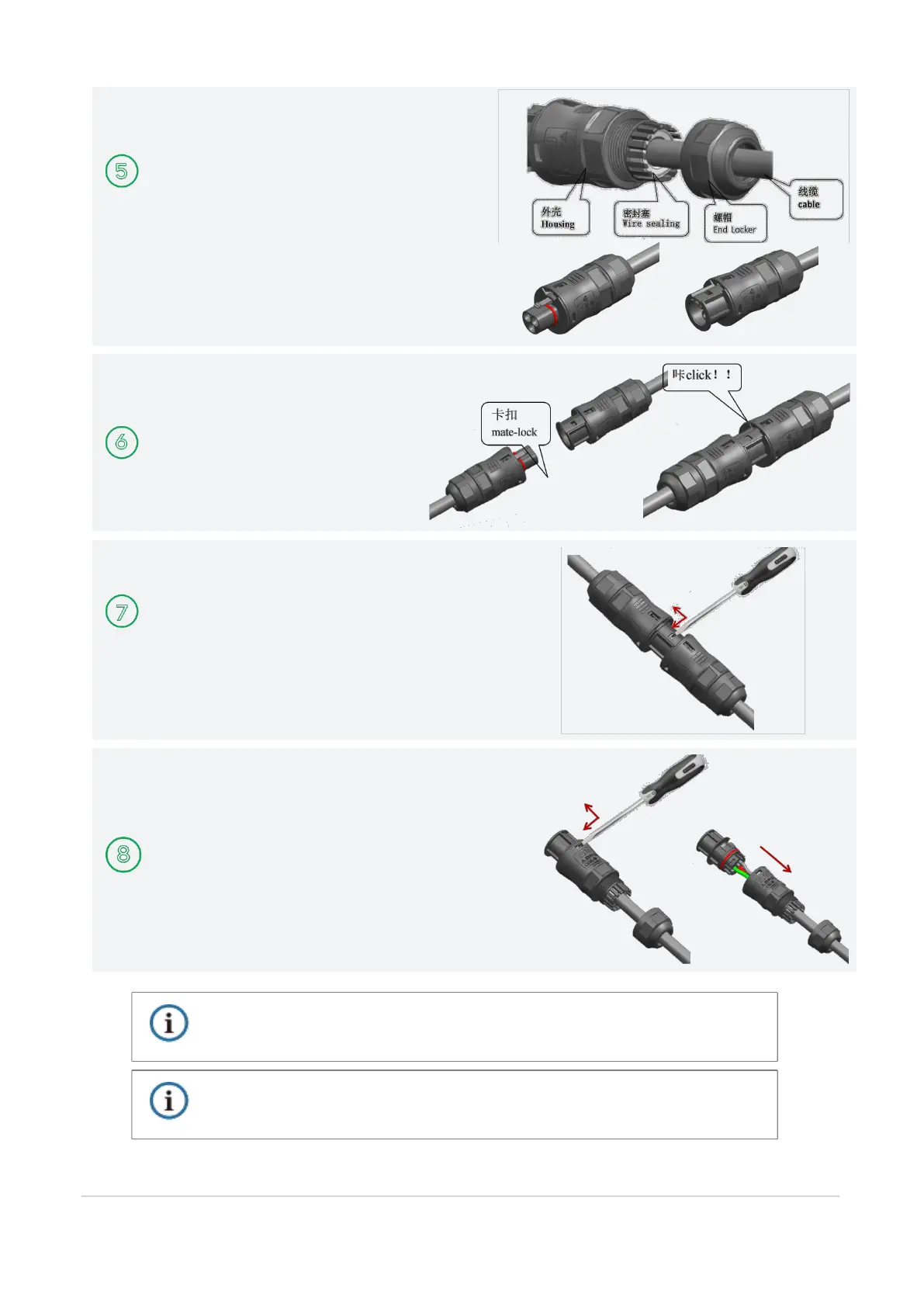 5

外壳
Housing

密封塞
Wire sealing

螺帽
End Locker

线缆
cable

6

卡扣
mate-lock

咔click！！

7

8