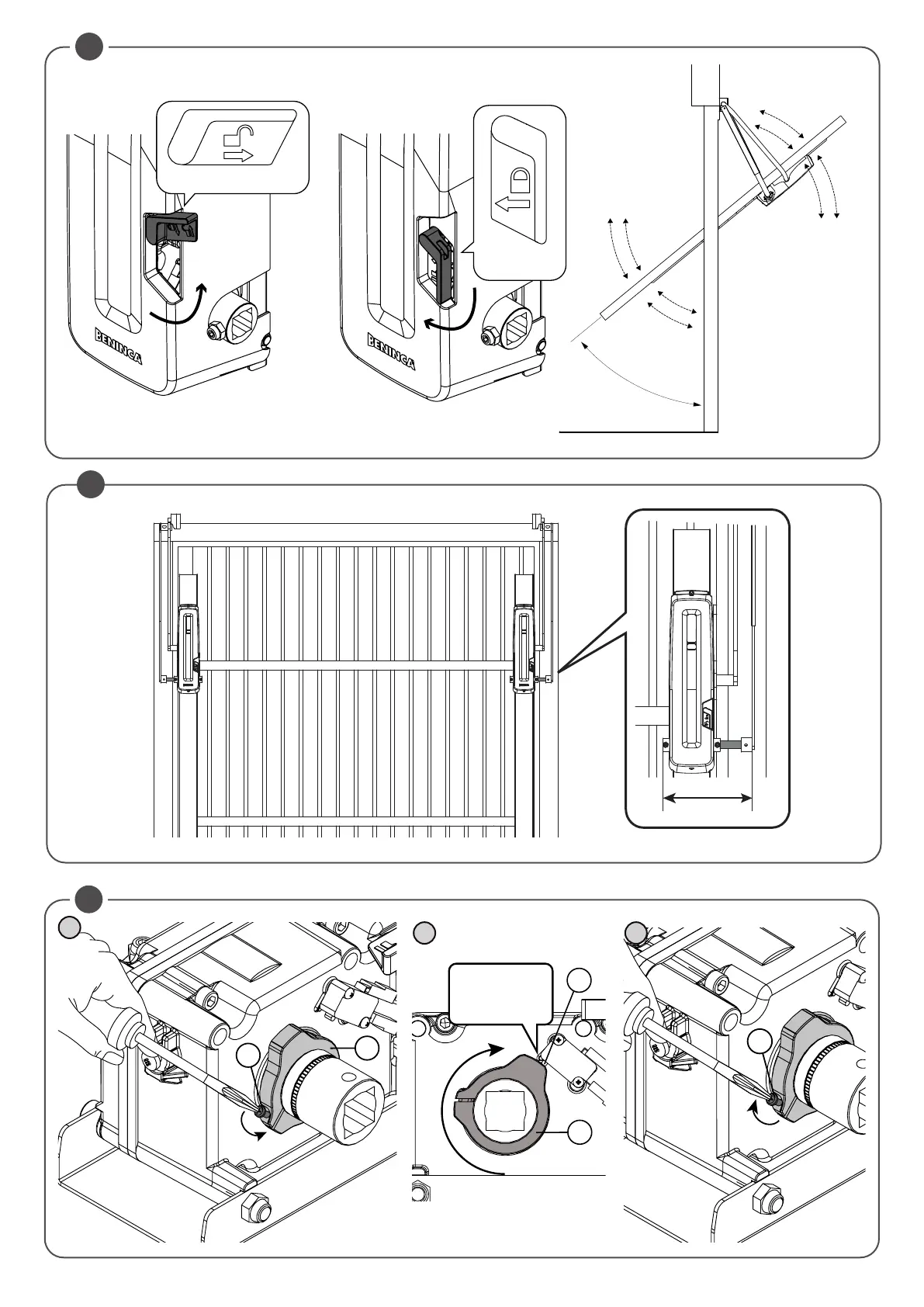 BENINCA

BENINCA