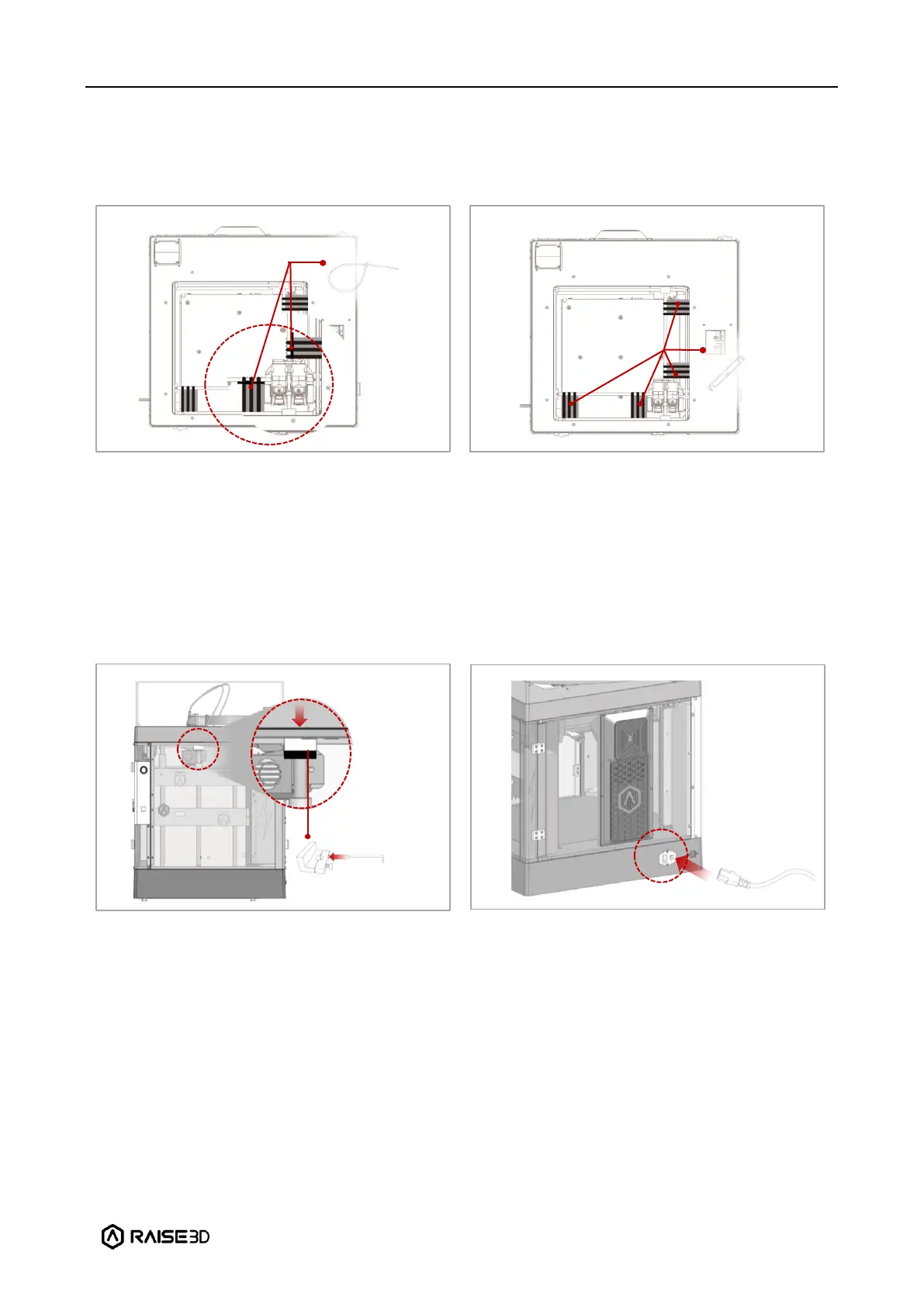 RAISE3D