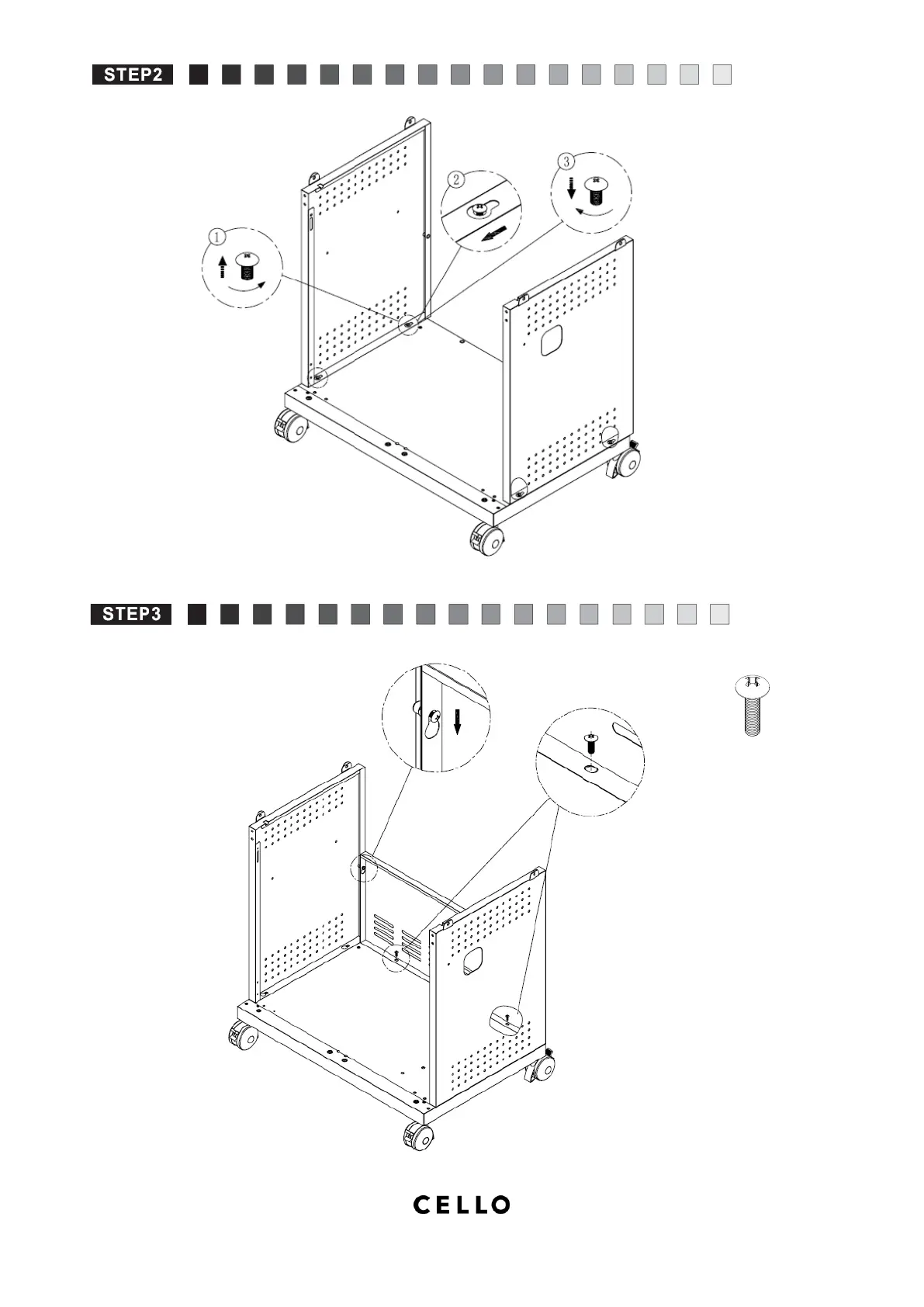 STEP2

①

②

③

STEP3

CELLO