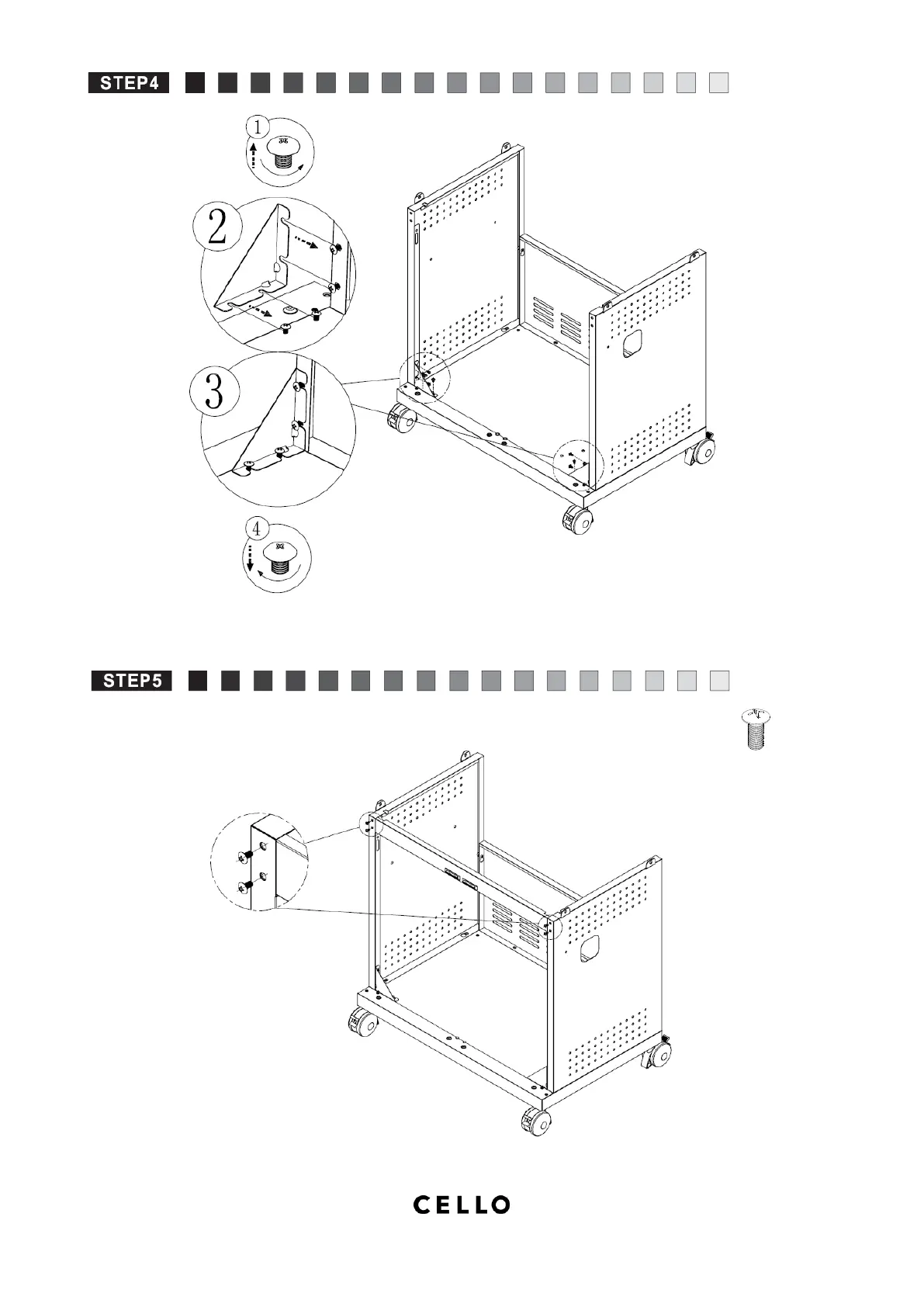 STEP4

1

2

3

4

STEP5

CELLO