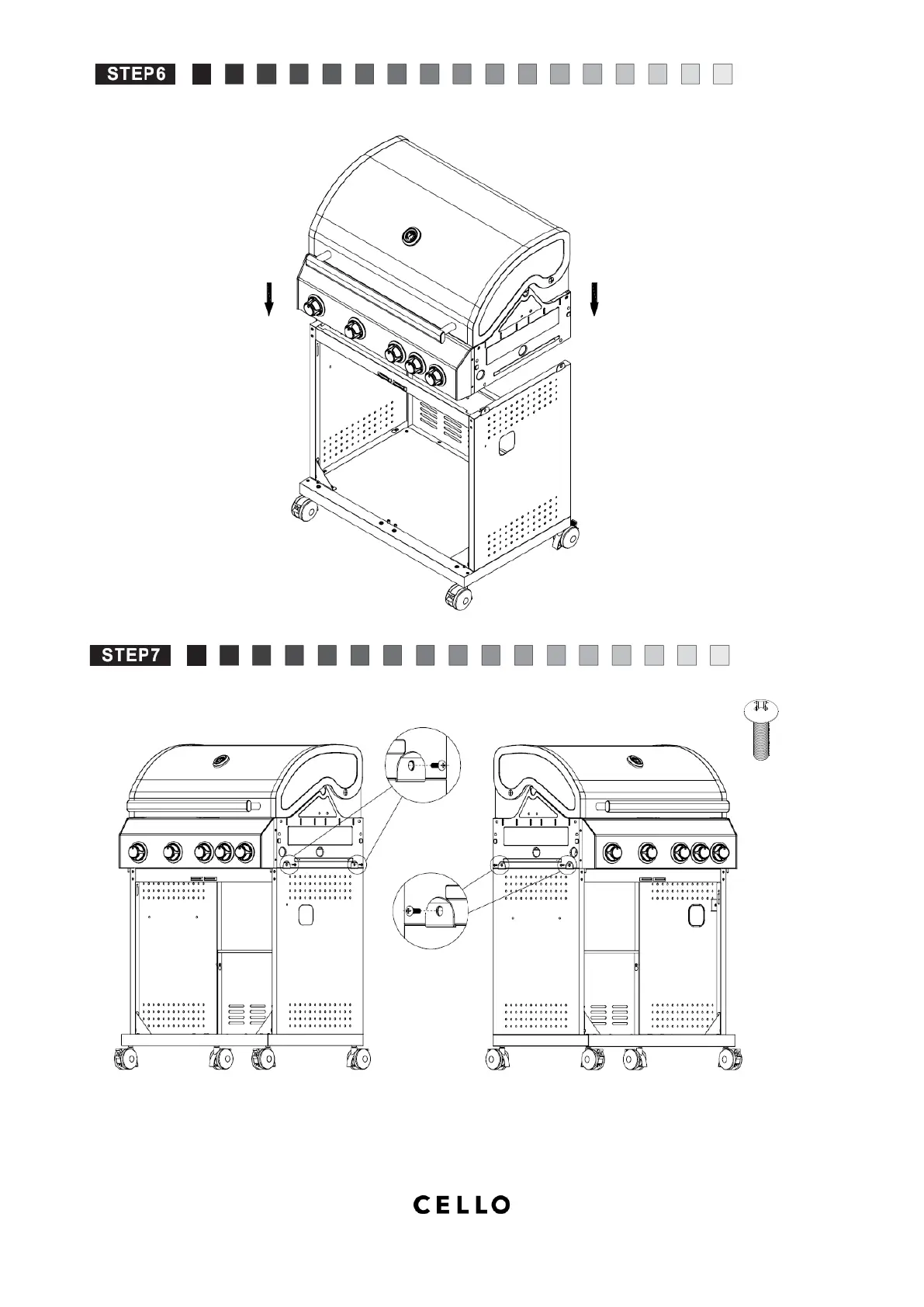 STEP6

STEP7

CELLO