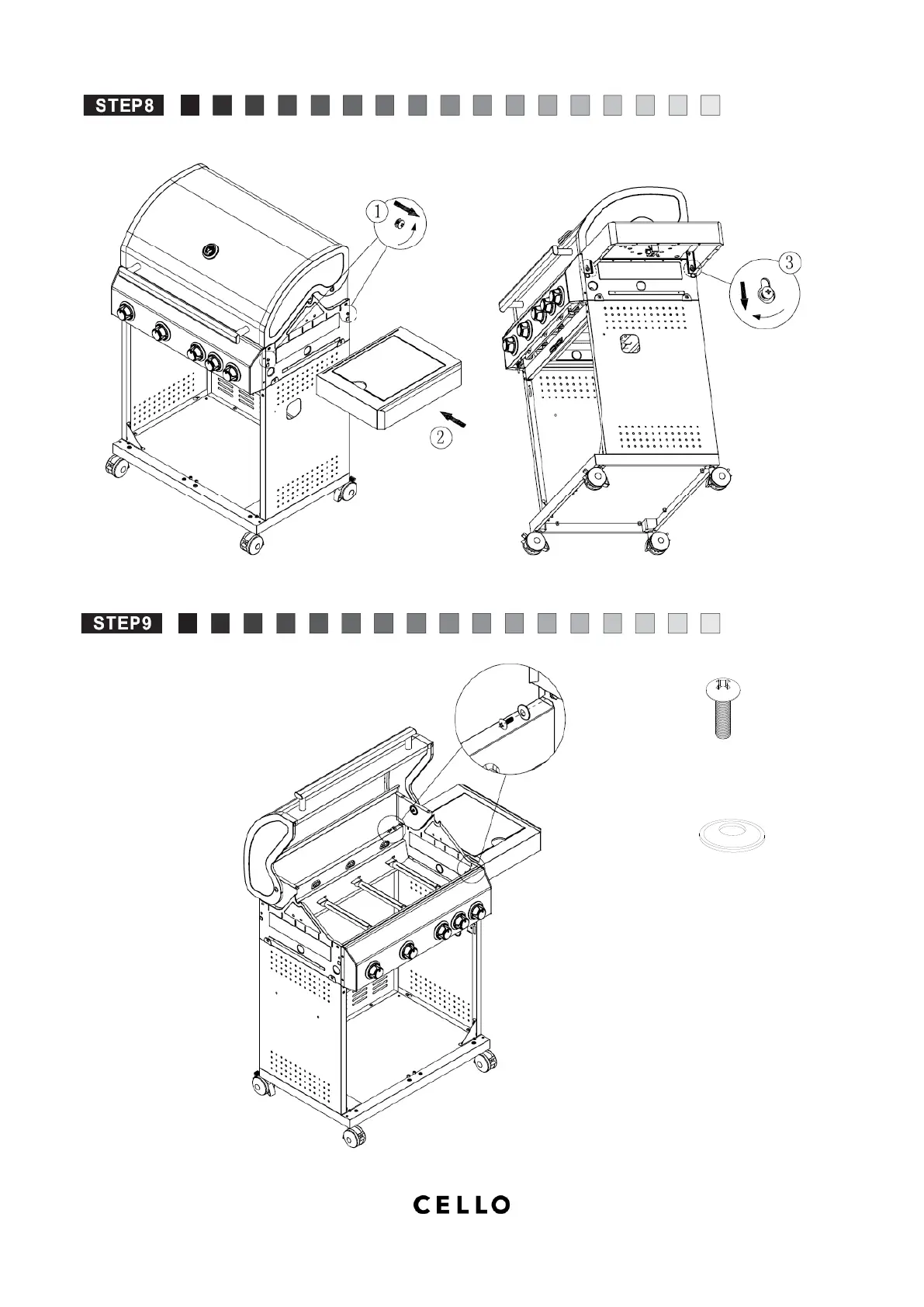 STEP8

1

2

3

STEP9

CELLO