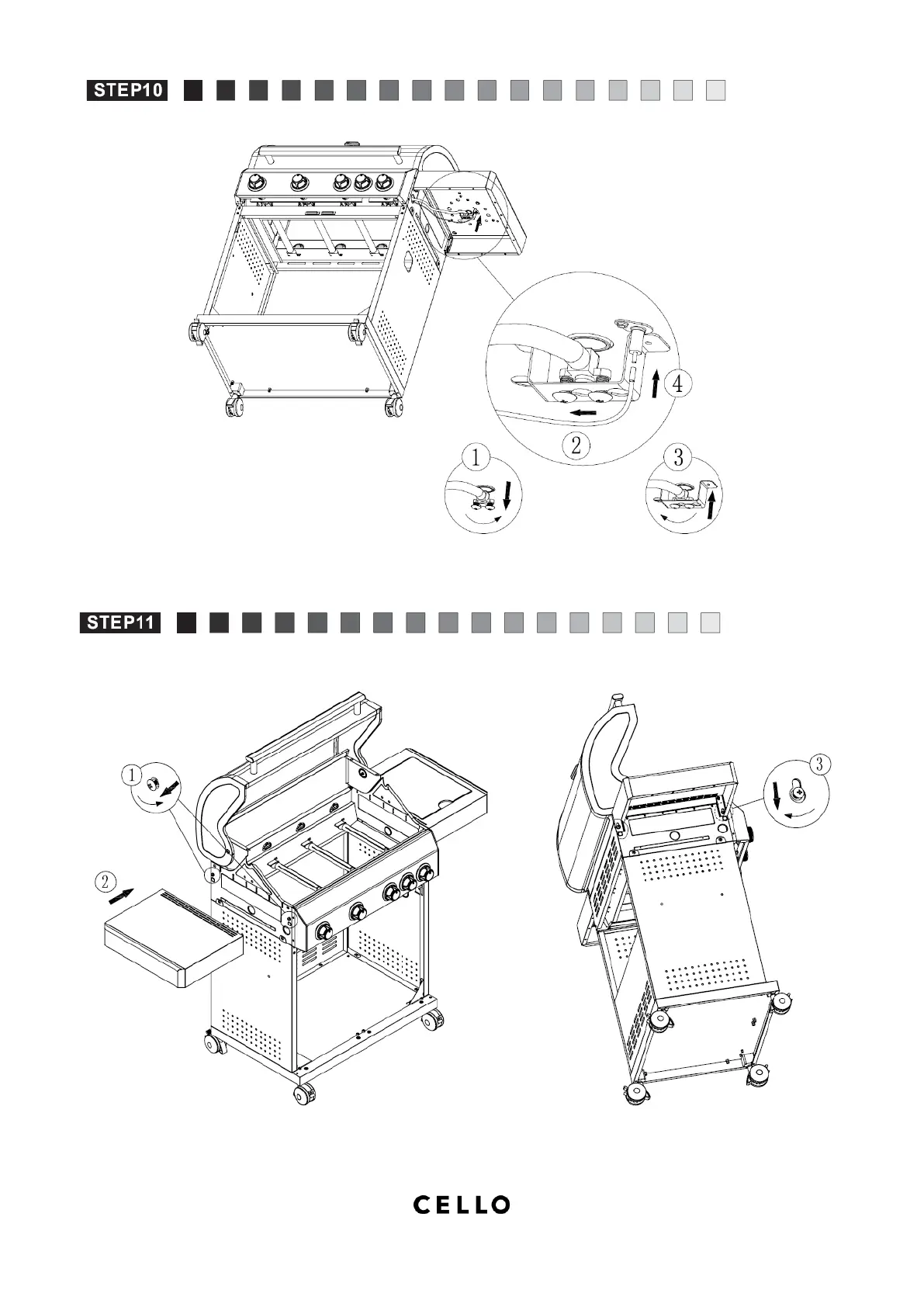 STEP10

4

2

1

3

STEP11

1

2

3

CELLO