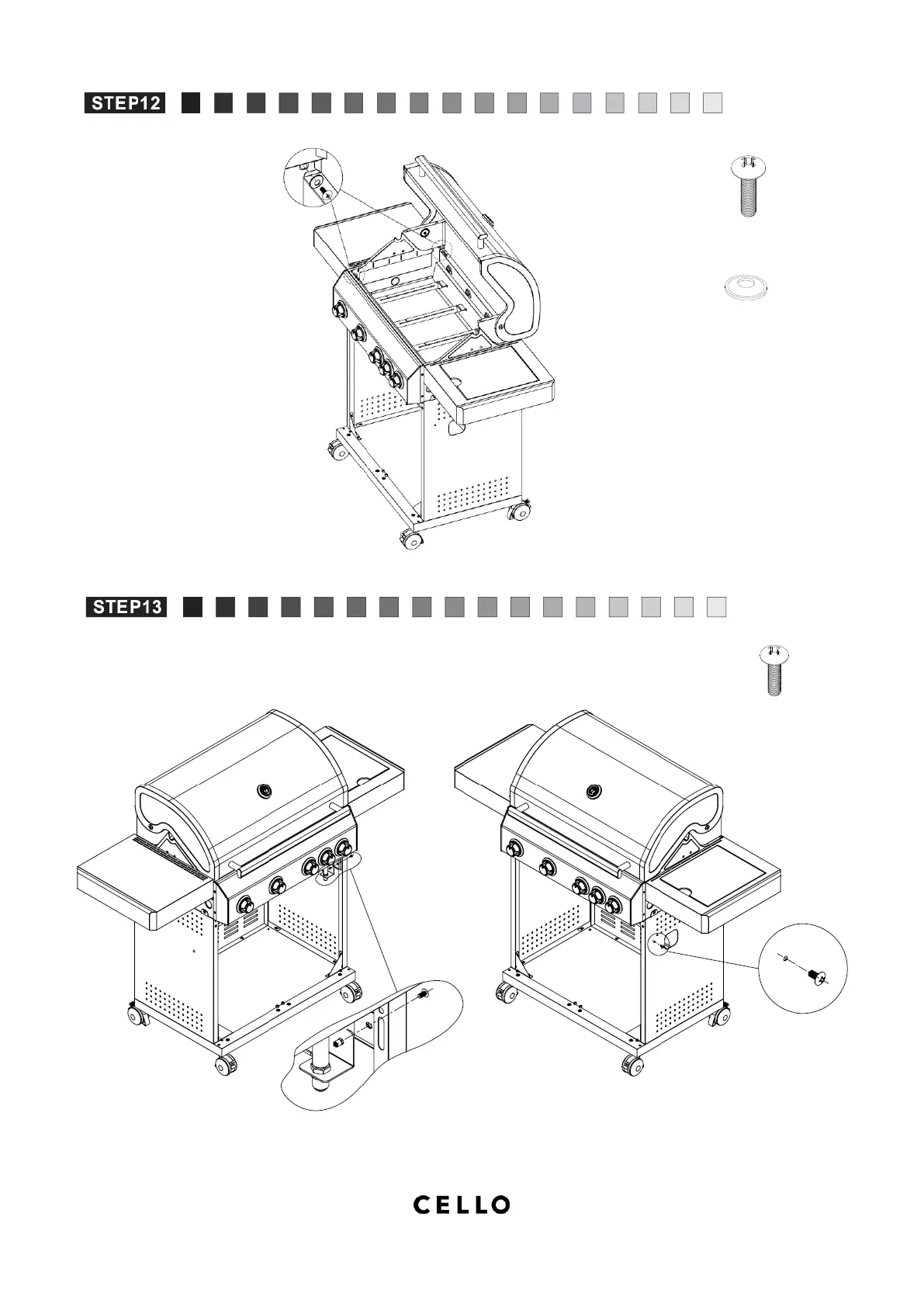 STEP12

STEP13

CELLO