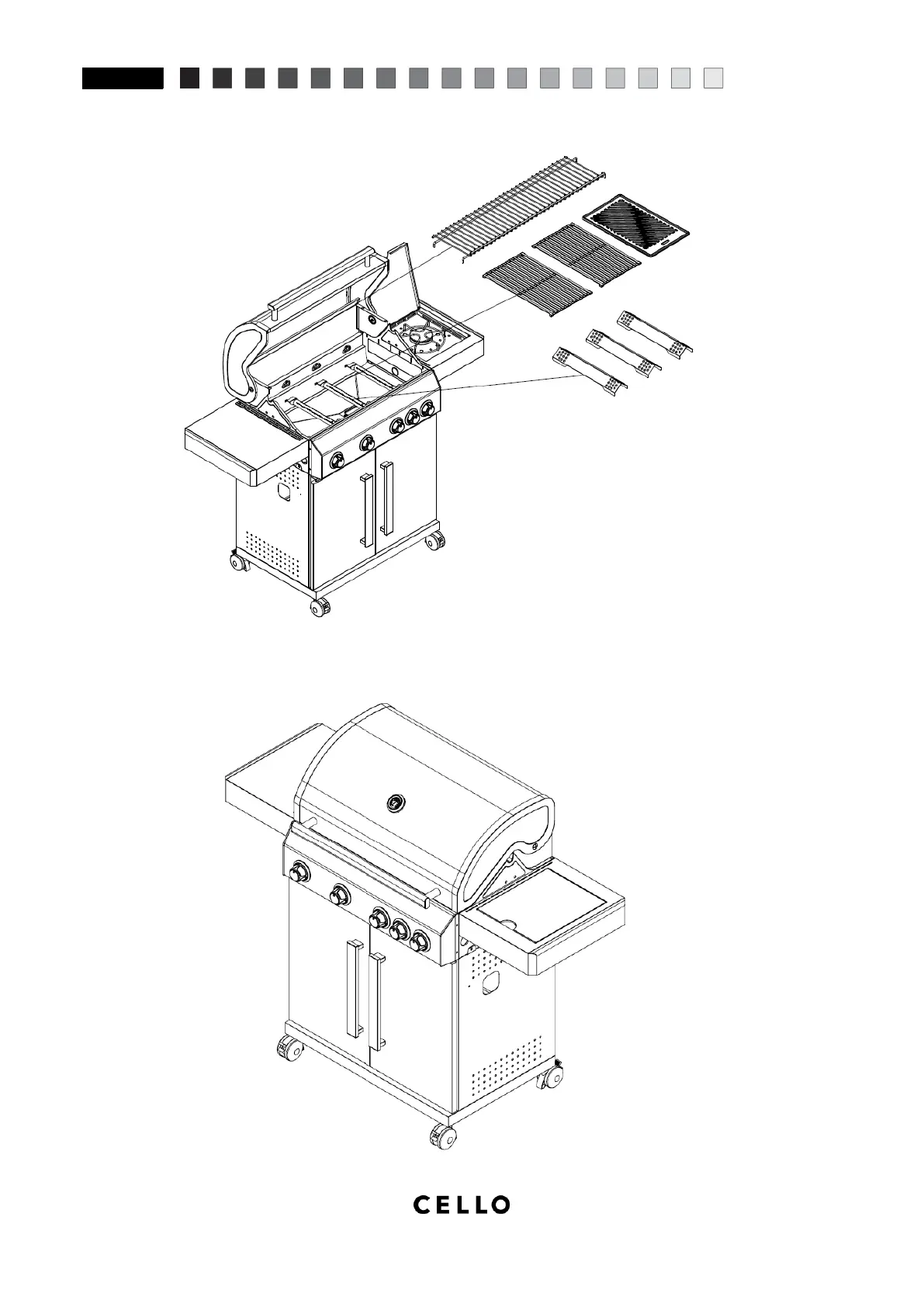 CELLO