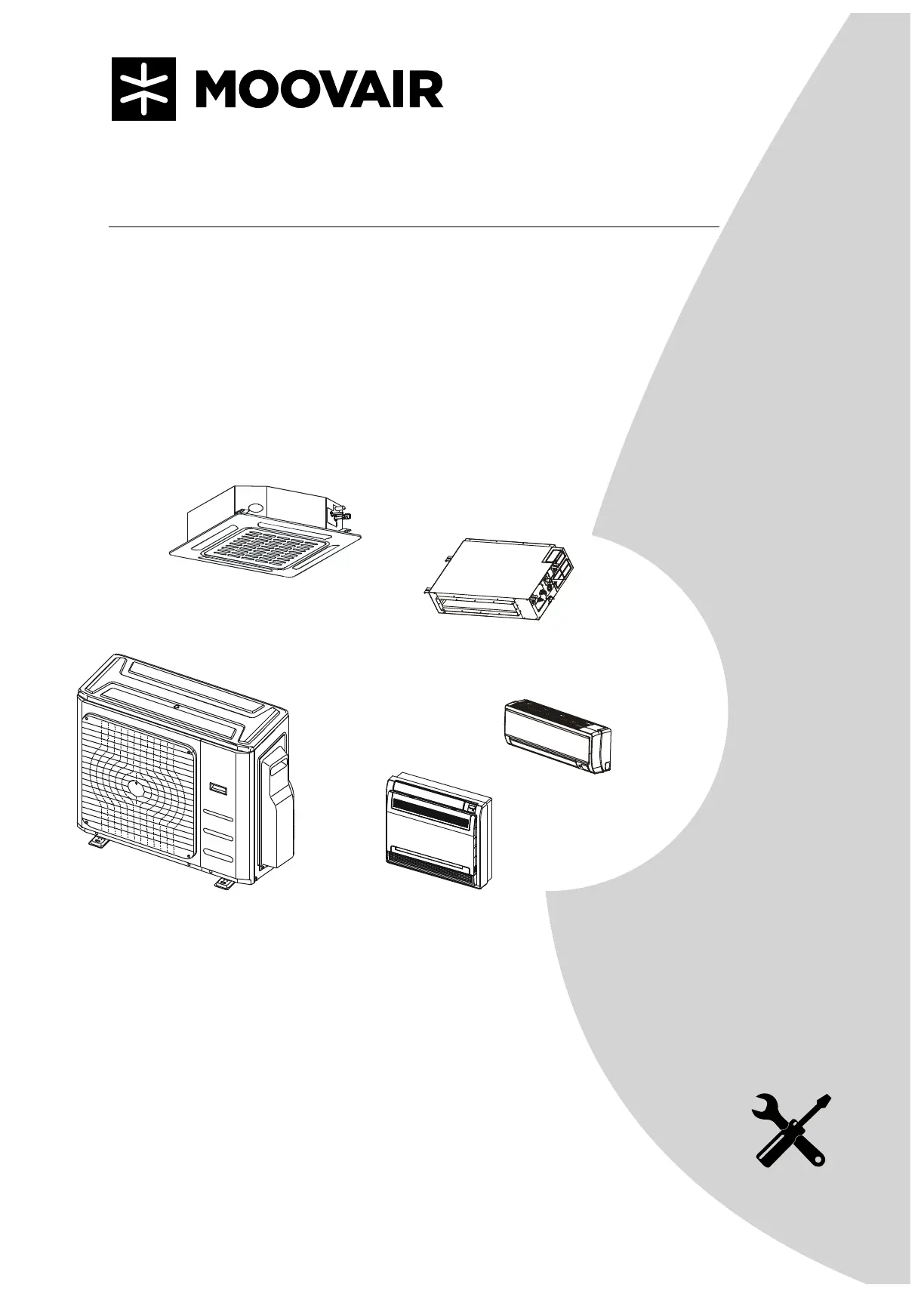 MOOVAIR