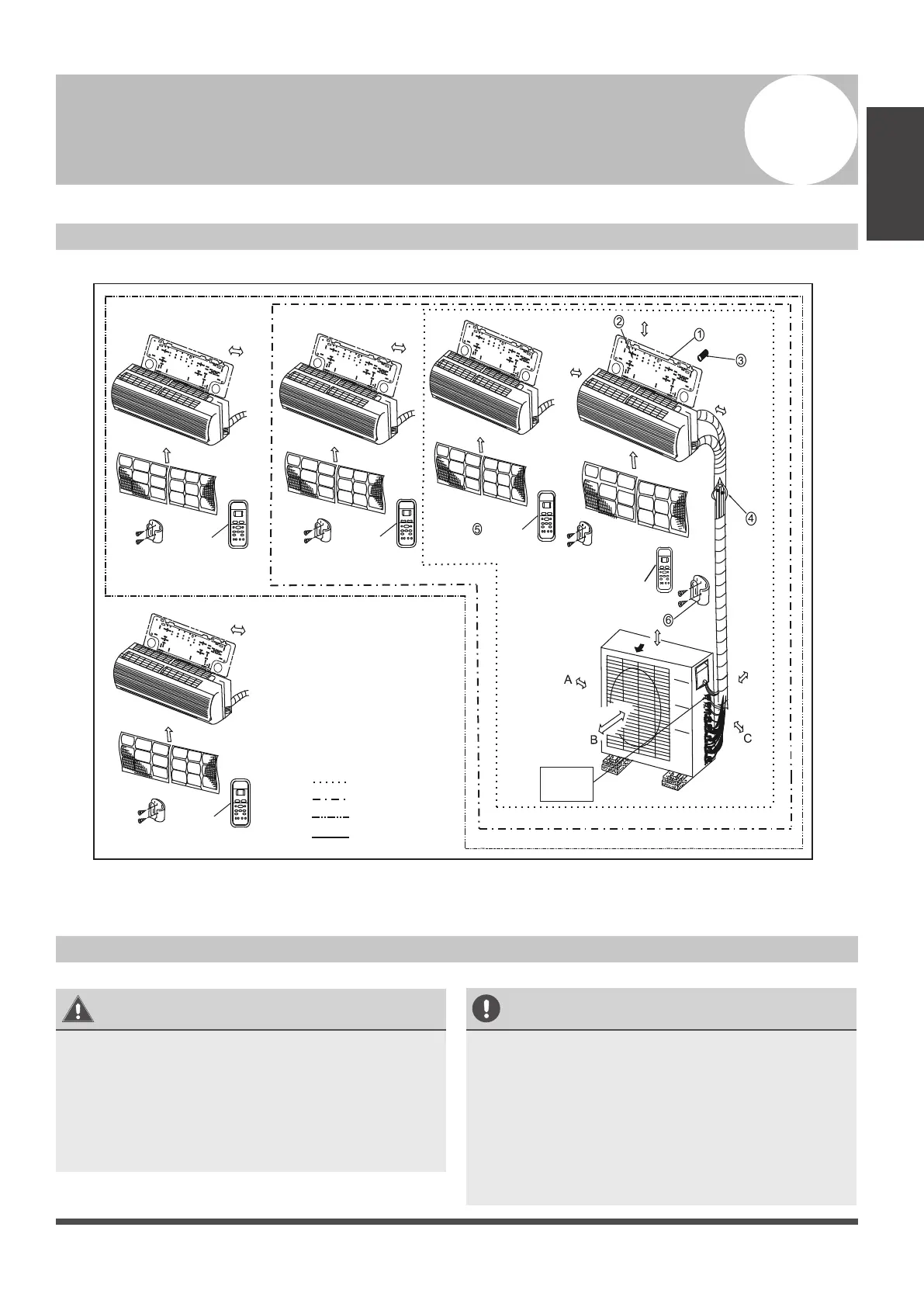 ②
①
③
④
⑤
⑥
A
B
C