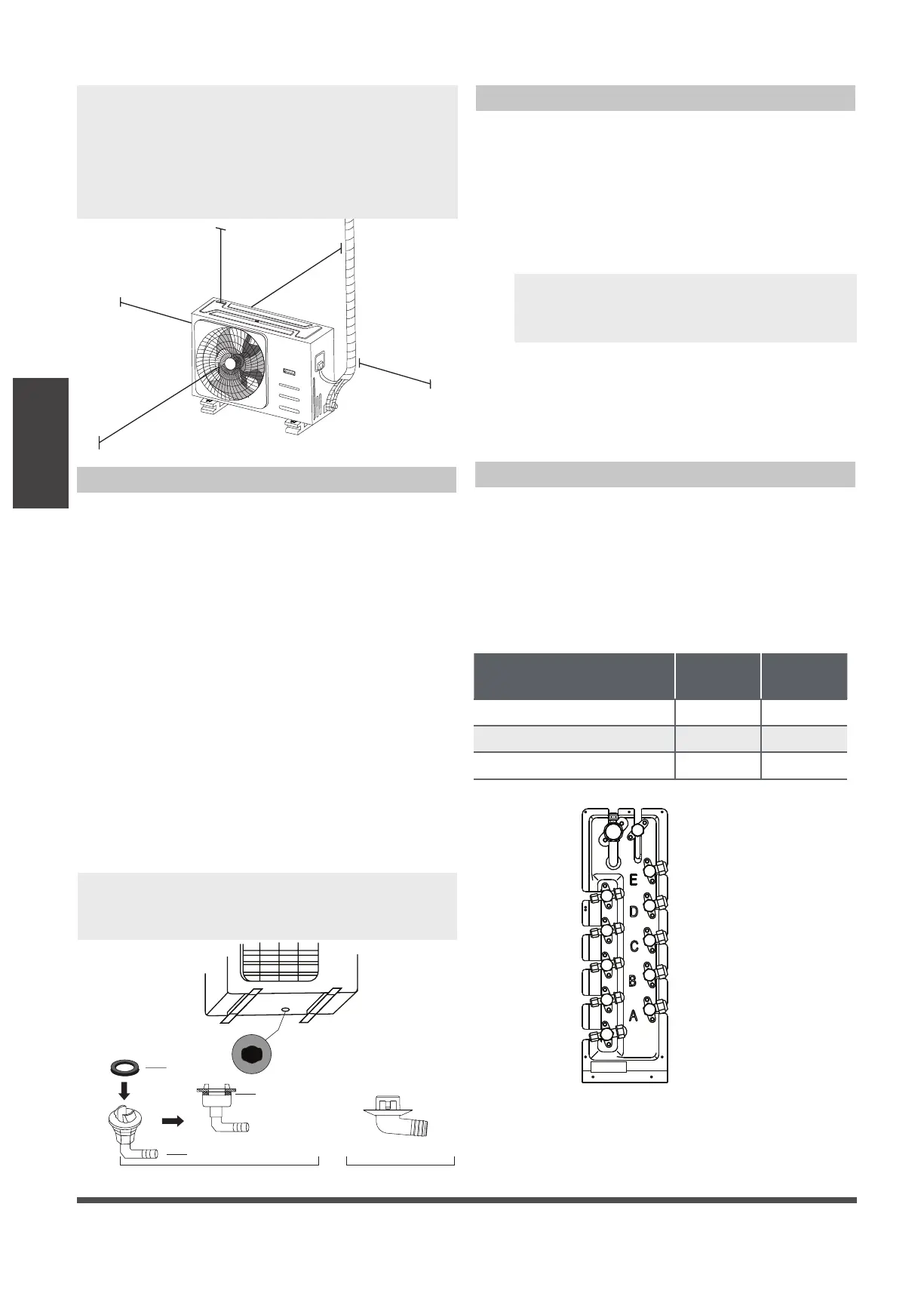 E

D

C

B

A