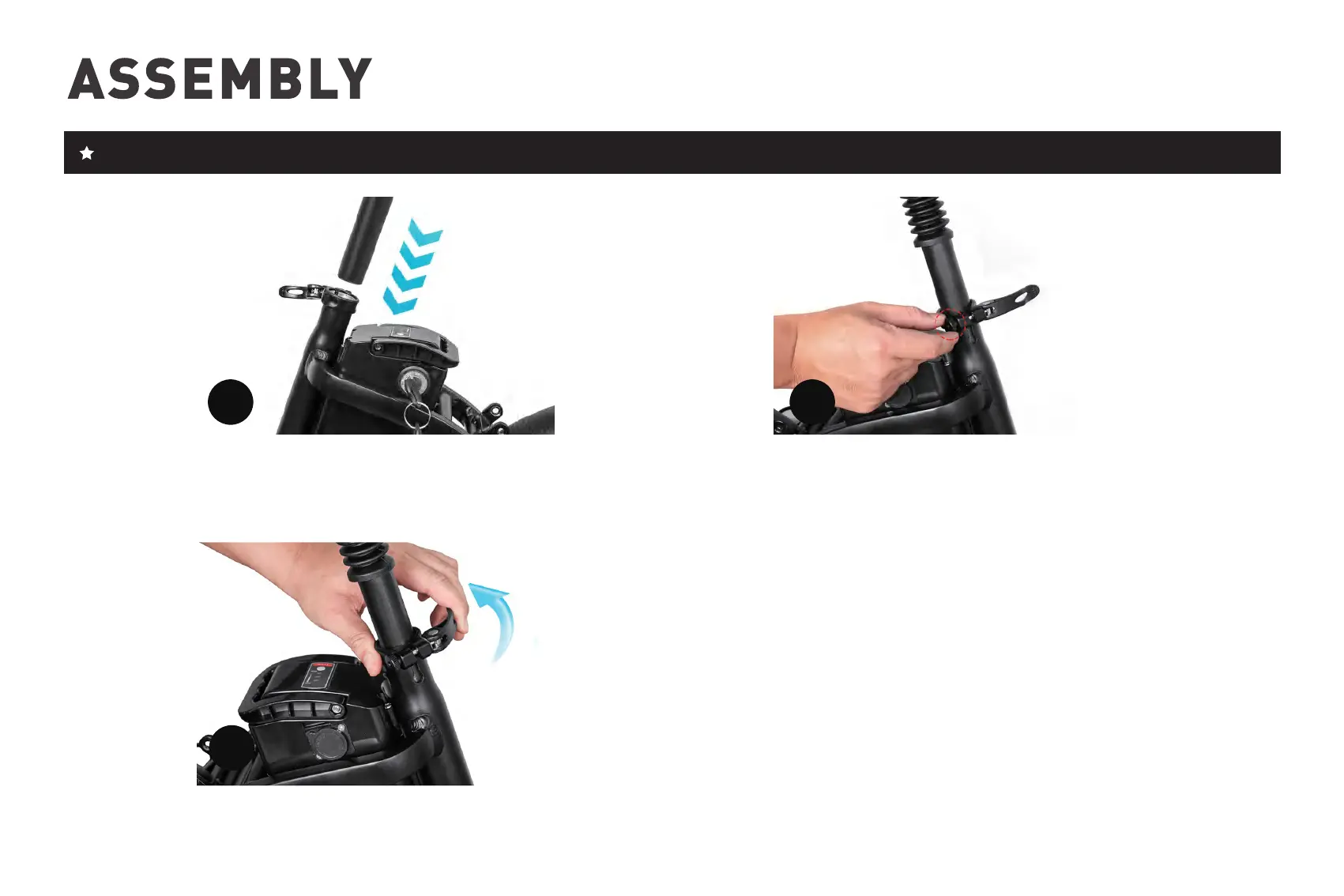 ASSEMBLY