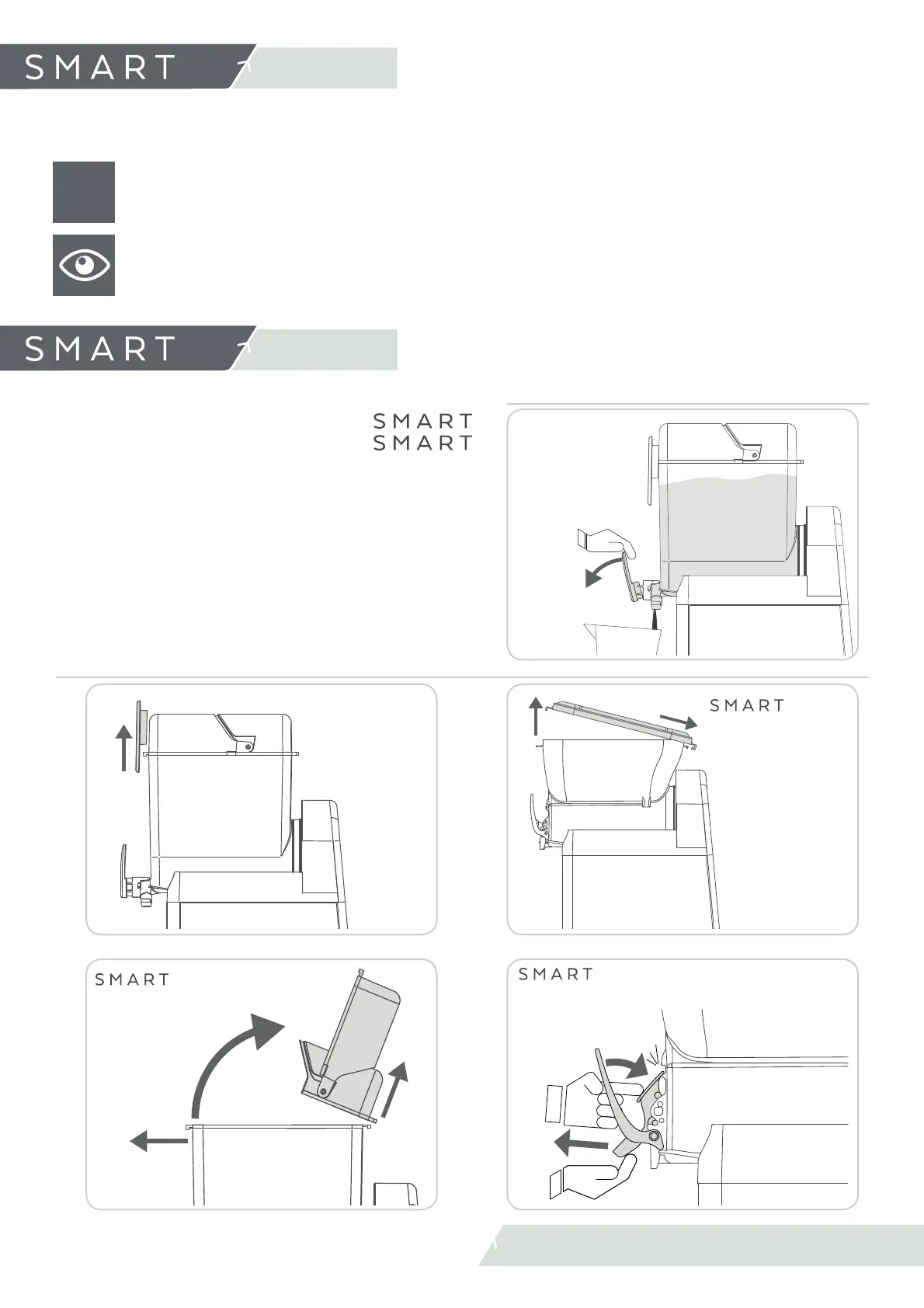 SMART

SMART

SMART
SMART

SMART

SMART

SMART