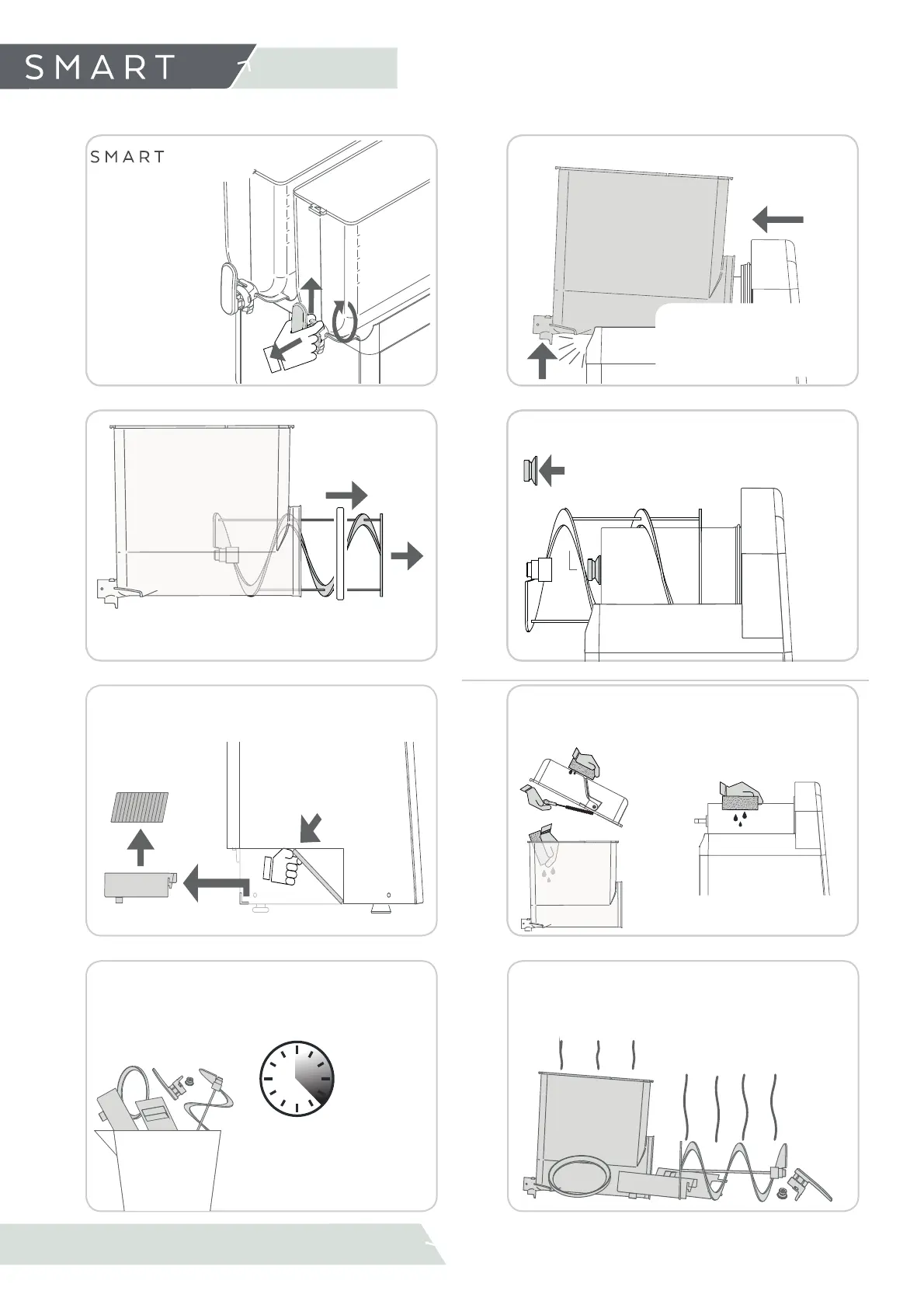 SMART

SMART