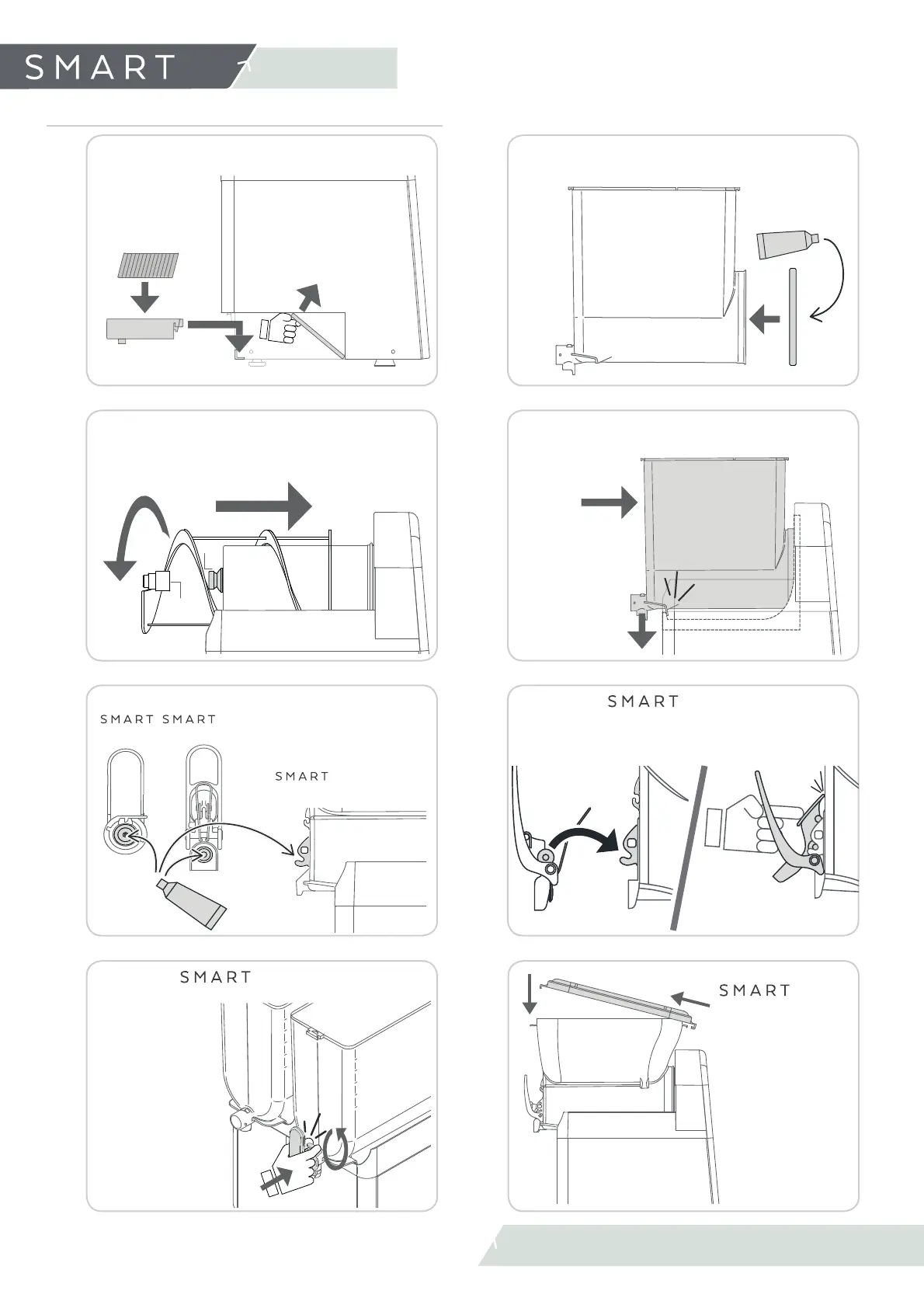 SMART

SMART SMART

SMART

SMART

SMART

SMART