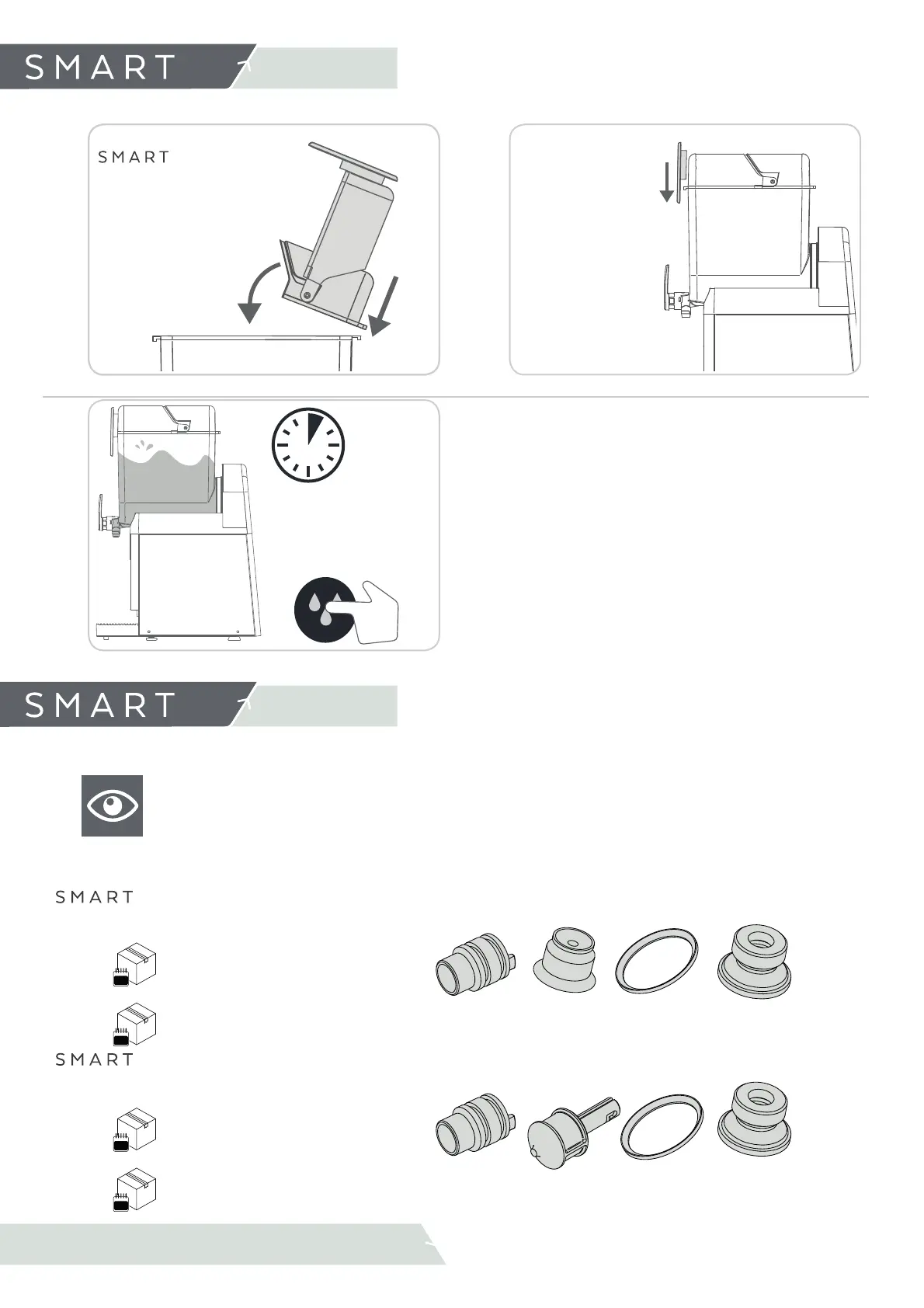 SMART

SMART

SMART

SMART

SMART