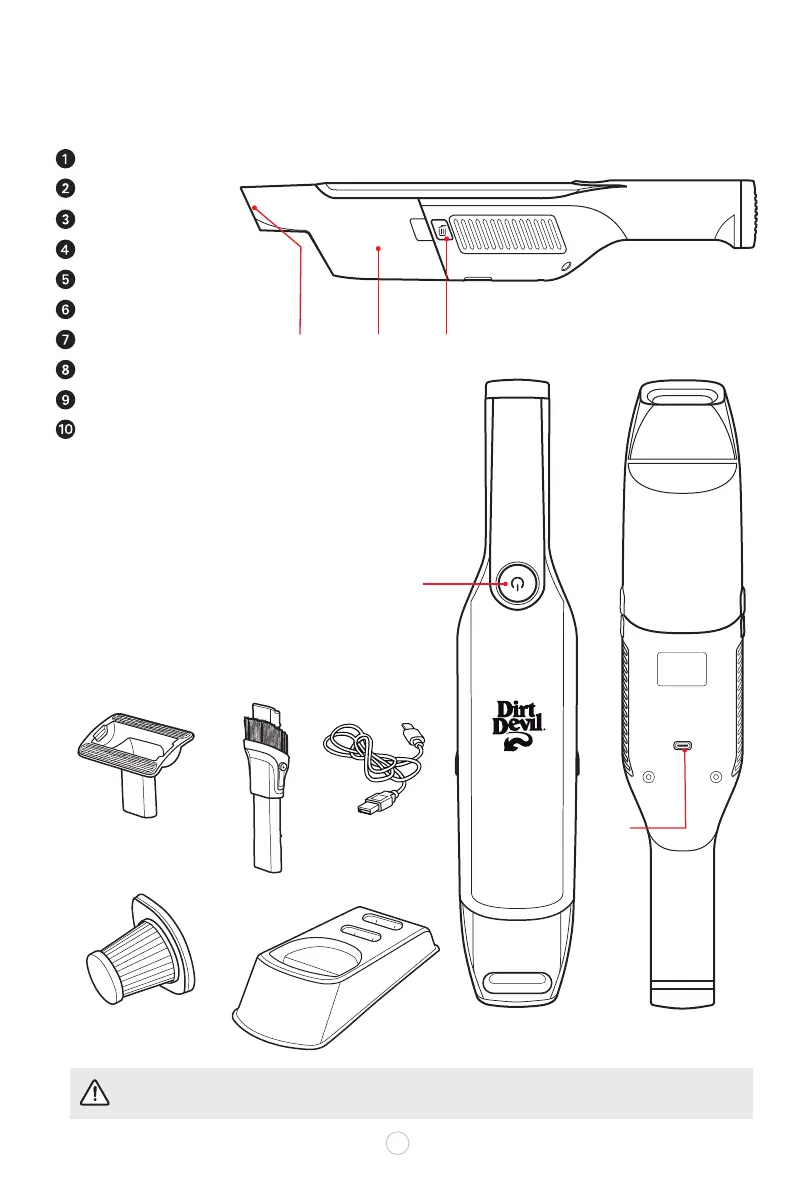 1
2
3
4
5
6
7
8
9
10

Dirt Devil