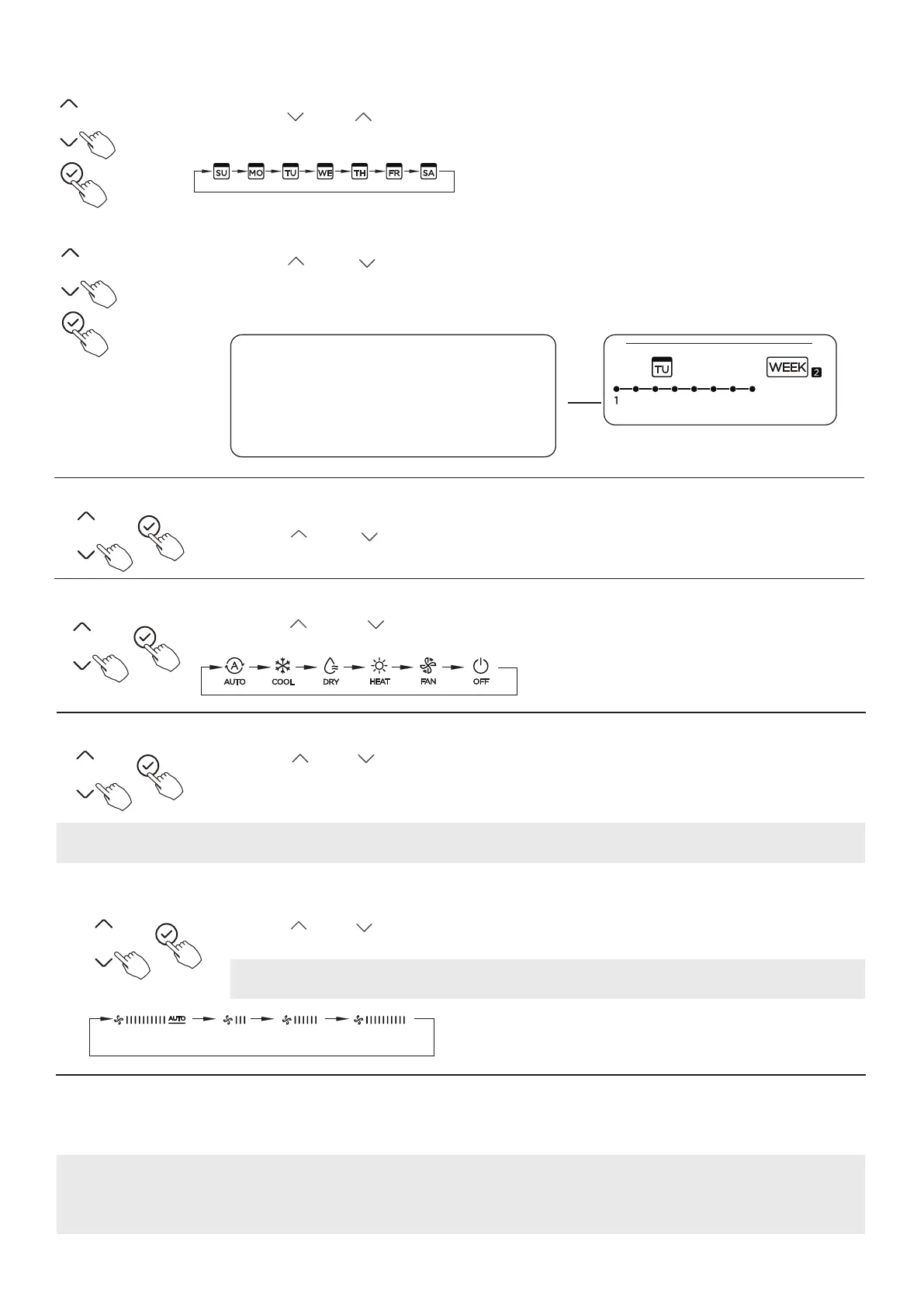 SU MO TU WE TH FR SA

TU WEEK 2

1

AUTO COOL DRY HEAT FAN OFF

AUTO