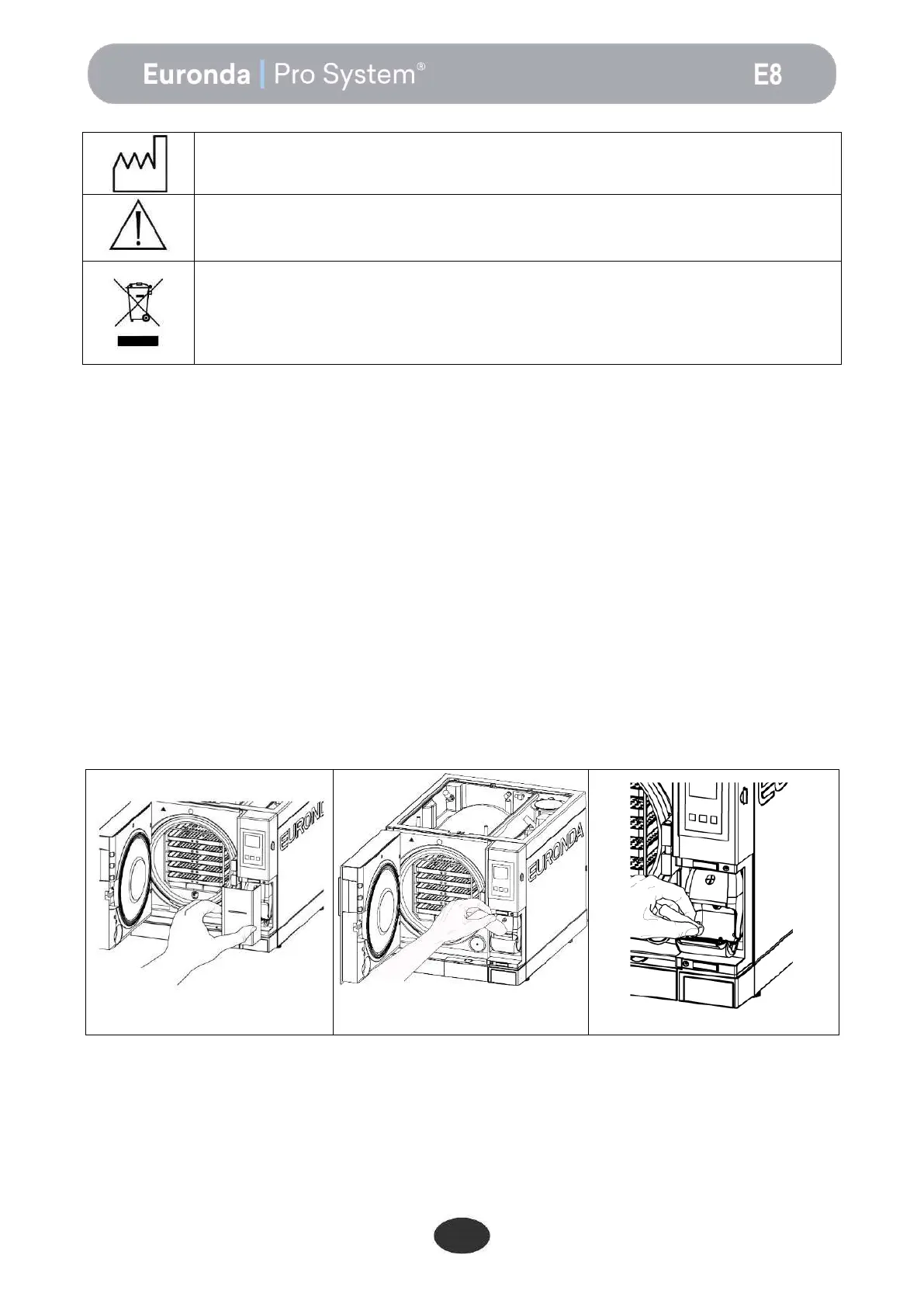 Euronda | Pro System®

E8

EURONDA

EURONDA