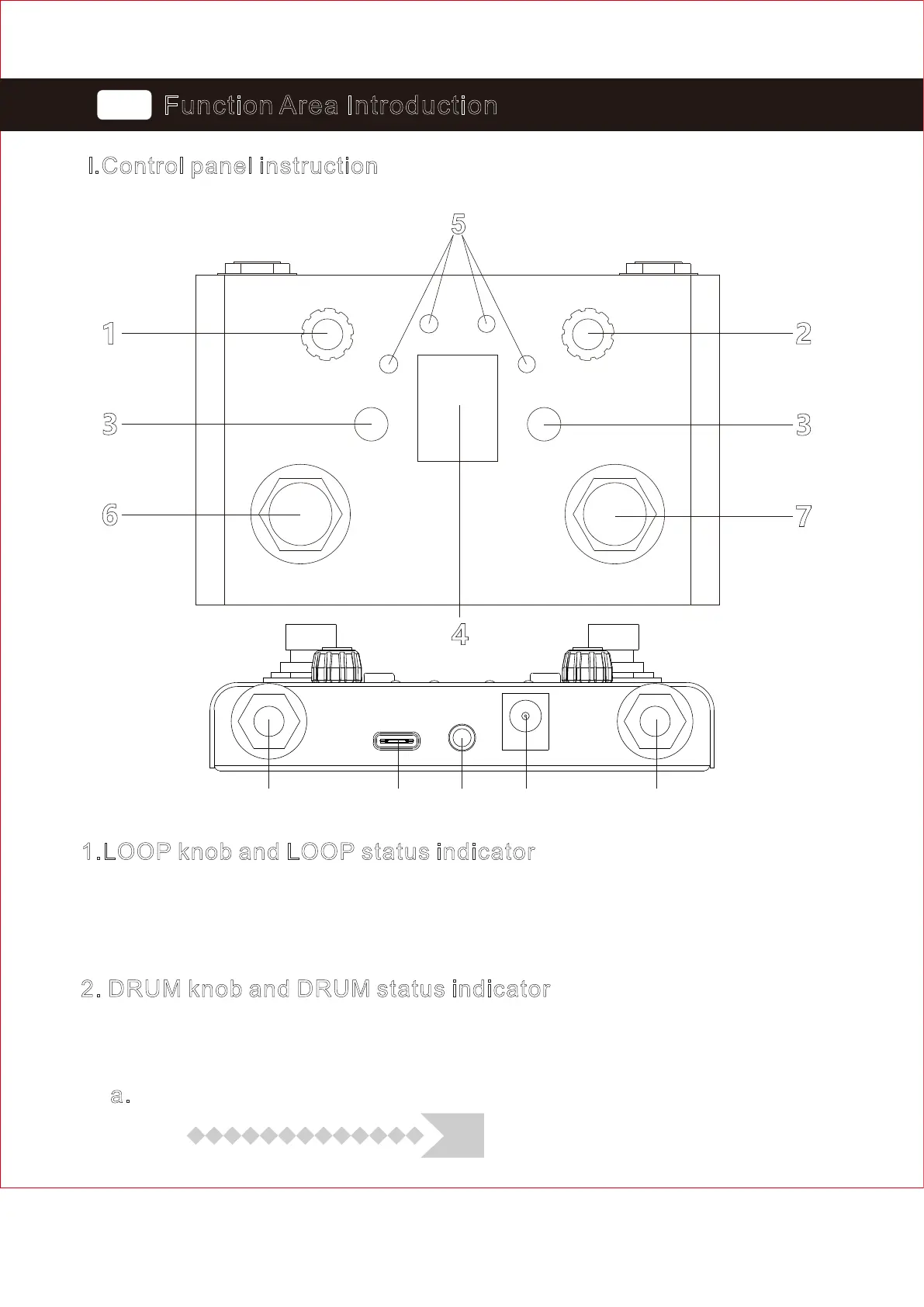 Function Area Introduction

I.Control panel instruction

5

1

2

3

3

6

7

4

1.LOOP knob and LOOP status indicator

2. DRUM knob and DRUM status indicator

a.