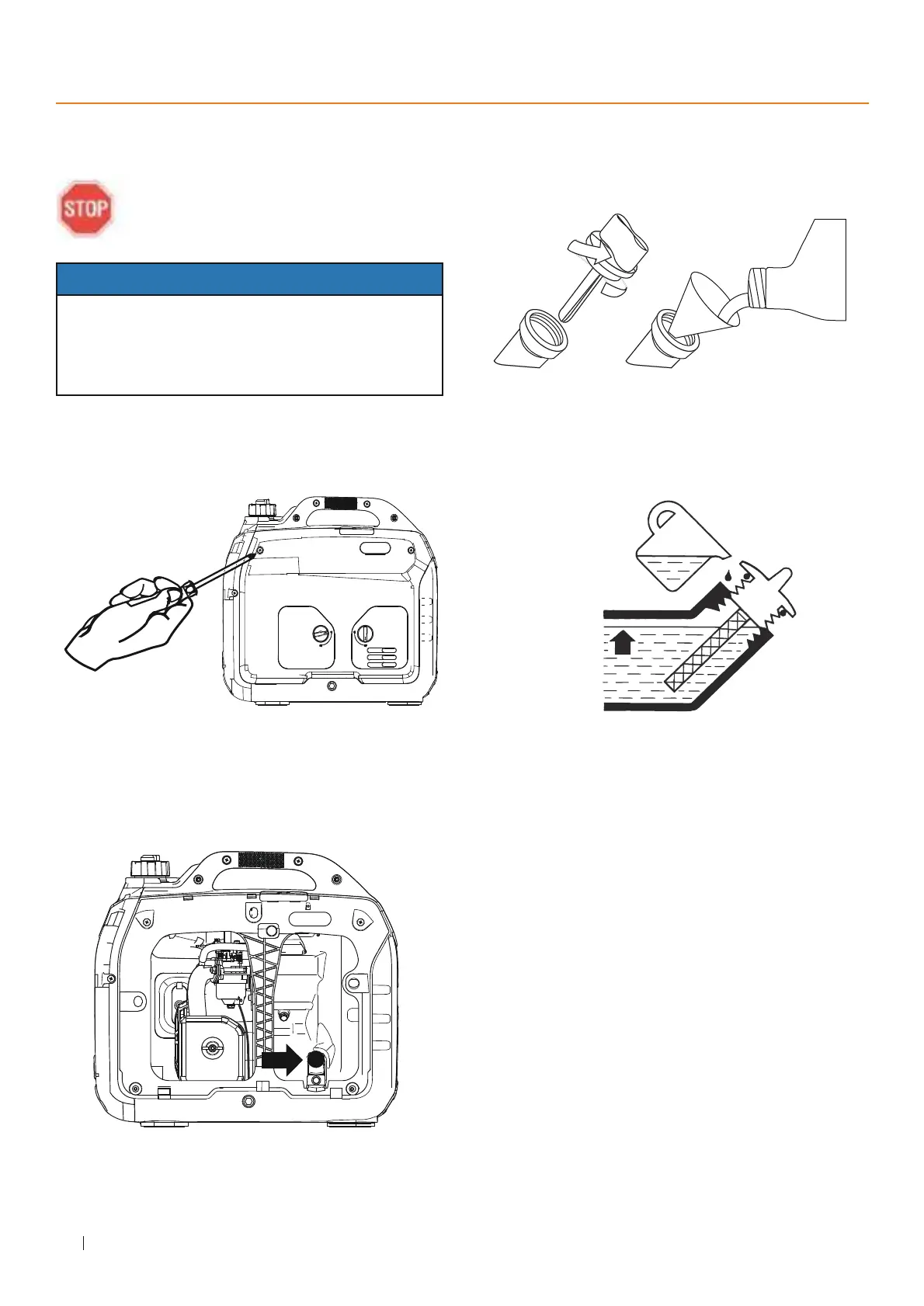 STOP